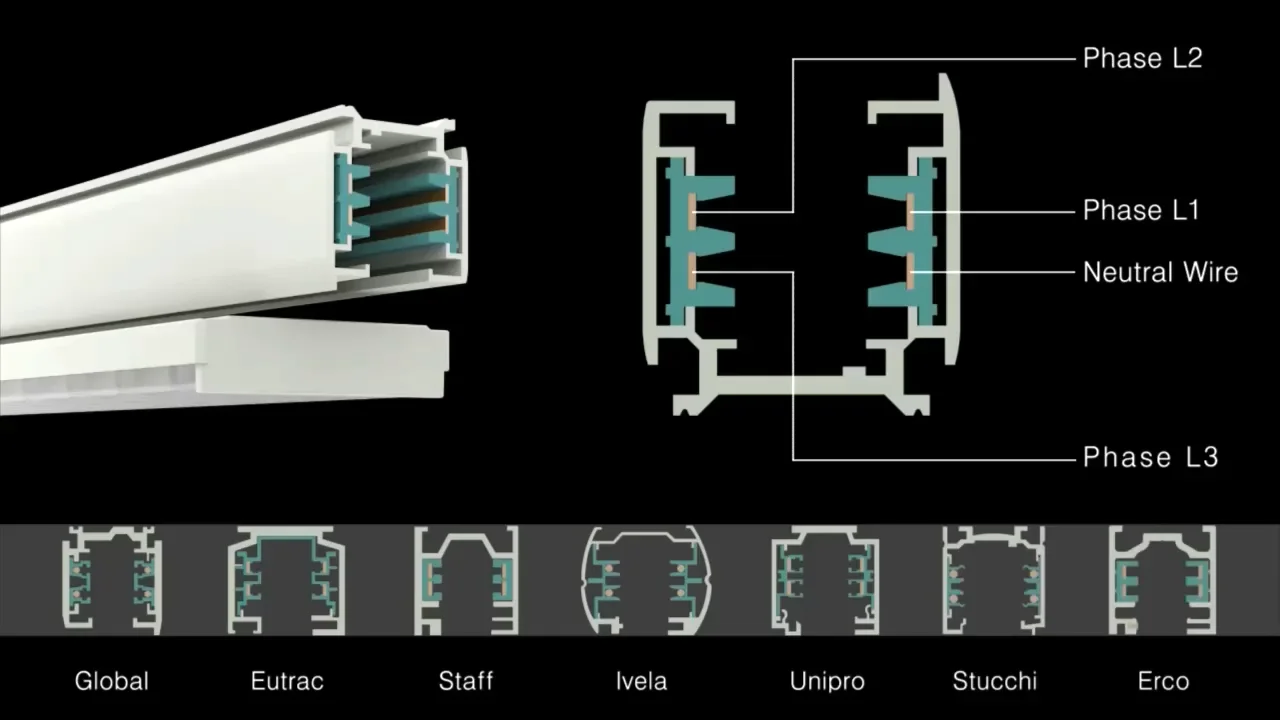 Phase L2

Phase L1

Neutral Wire

Phase L3

Global

Eutrac

Staff

Ivela

Unipro

Stucchi

Erco