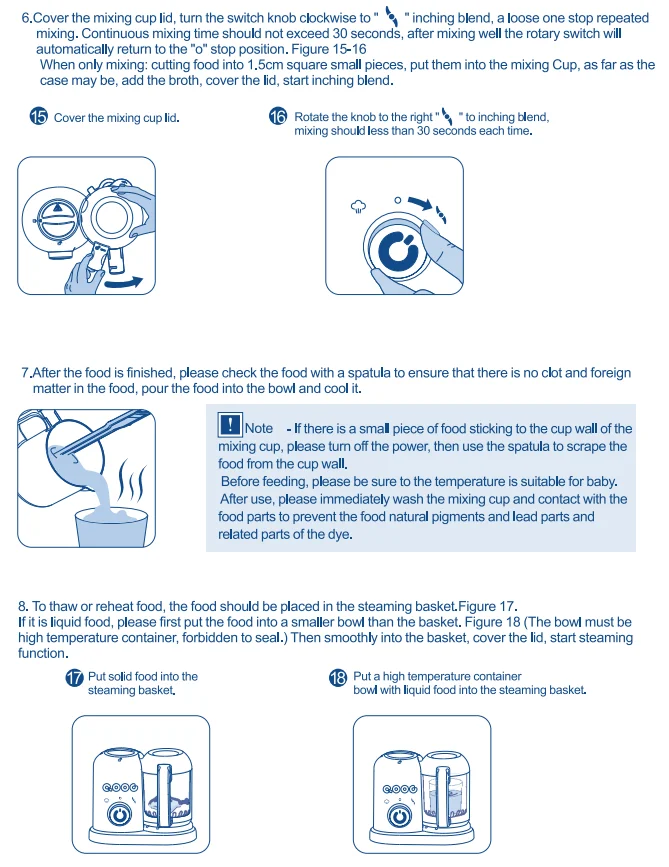 6.Cover the mixing cup lid, turn the switch knob clockwise to " " inching blend, a loose one stop repeated mixing. Continuous mixing time should not exceed 30 seconds, after mixing well the rotary switch will automatically return to the "o" stop position. Figure 15-16
When only mixing: cutting food into 1.5cm square small pieces, put them into the mixing Cup, as far as the case may be, add the broth, cover the lid, start inching blend.

15 Cover the mixing cup lid.

16 Rotate the knob to the right " " to inching blend, mixing should less than 30 seconds each time.

7.After the food is finished, please check the food with a spatula to ensure that there is no clot and foreign matter in the food, pour the food into the bowl and cool it.

! Note - If there is a small piece of food sticking to the cup wall of the mixing cup, please turn off the power, then use the spatula to scrape the food from the cup wall.
Before feeding, please be sure to the temperature is suitable for baby.
After use, please immediately wash the mixing cup and contact with the food parts to prevent the food natural pigments and lead parts and related parts of the dye.

8. To thaw or reheat food, the food should be placed in the steaming basket.Figure 17.
If it is liquid food, please first put the food into a smaller bowl than the basket. Figure 18 (The bowl must be high temperature container, forbidden to seal.) Then smoothly into the basket, cover the lid, start steaming function.

17 Put solid food into the steaming basket.

18 Put a high temperature container bowl with liquid food into the steaming basket.