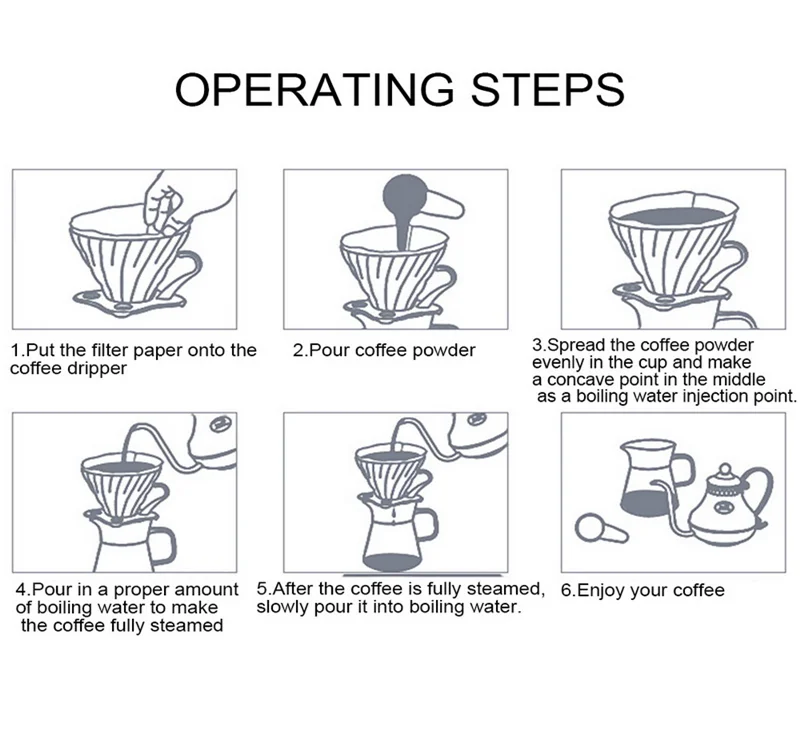 OPERATING STEPS

1.Put the filter paper onto the coffee dripper

2.Pour coffee powder

3.Spread the coffee powder evenly in the cup and make a concave point in the middle as a boiling water injection point.

4.Pour in a proper amount of boiling water to make the coffee fully steamed

5.After the coffee is fully steamed, slowly pour it into boiling water.

6.Enjoy your coffee