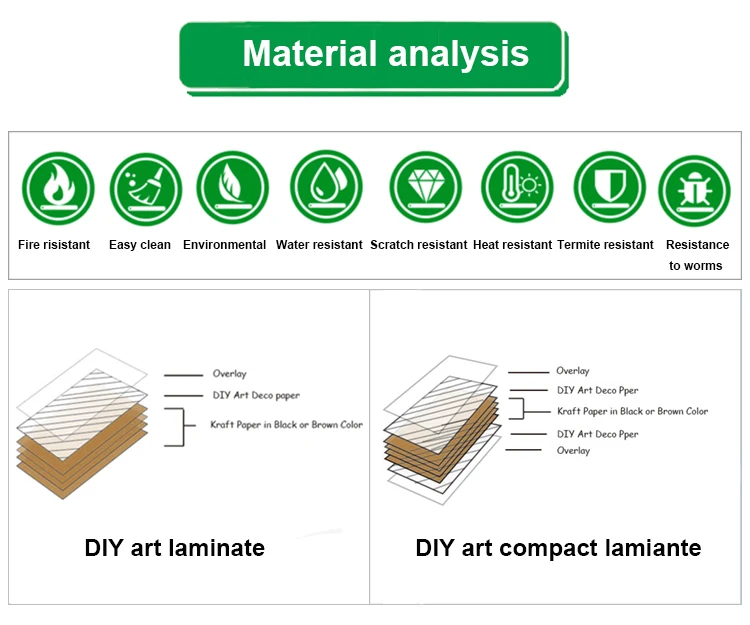 Material analysis

Fire risistant
Easy clean
Environmental
Water resistant
Scratch resistant
Heat resistant
Termite resistant
Resistance to worms

Overlay
DIY Art Deco paper
Kraft Paper in Black or Brown Color

DIY art laminate

Overlay
DIY Art Deco Pper
Kraft Paper in Black or Brown Color
DIY Art Deco Pper
Overlay

DIY art compact lamiante