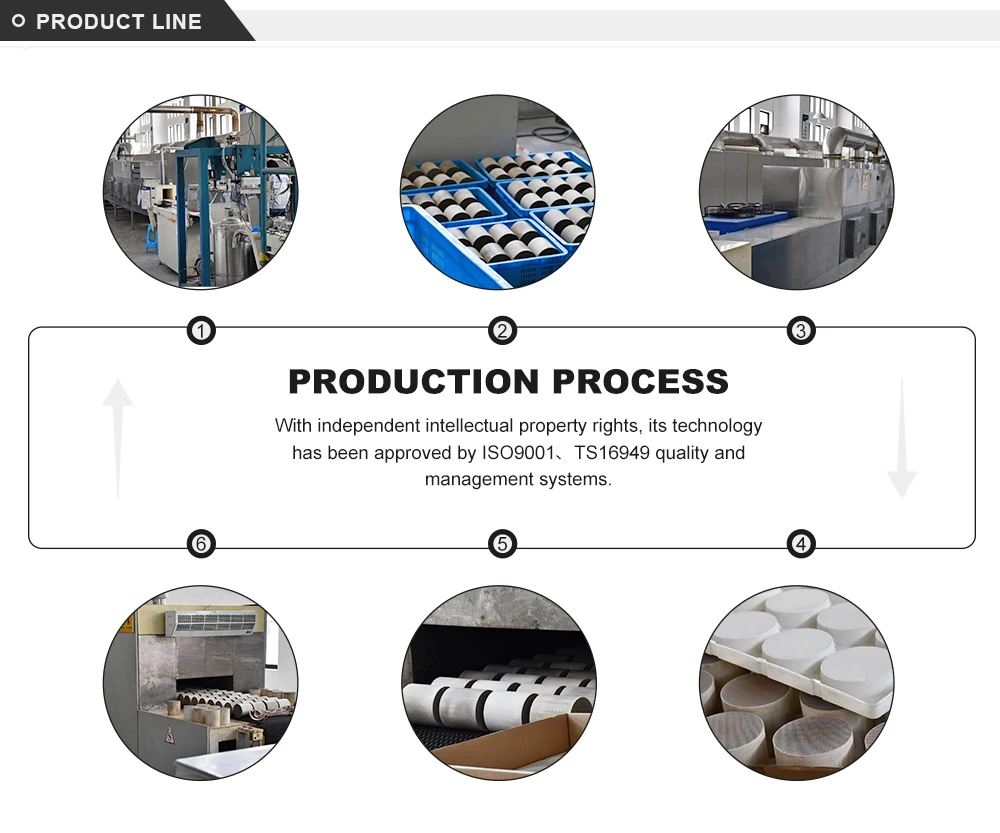 PRODUCT LINE

1

2

3

PRODUCTION PROCESS

With independent intellectual property rights, its technology has been approved by ISO9001、TS16949 quality and management systems.

6

5

4