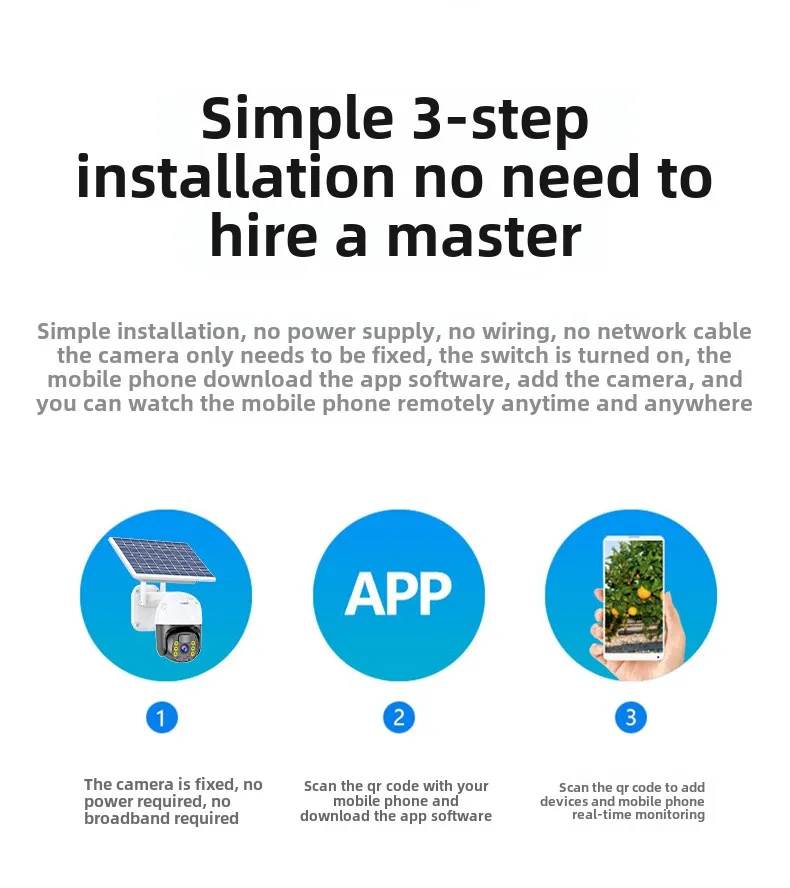 Simple 3-step installation no need to hire a master

Simple installation, no power supply, no wiring, no network cable the camera only needs to be fixed, the switch is turned on, the mobile phone download the app software, add the camera, and you can watch the mobile phone remotely anytime and anywhere

APP

1

2

3

The camera is fixed, no power required, no broadband required

Scan the qr code with your mobile phone and download the app software

Scan the qr code to add devices and mobile phone real-time monitoring