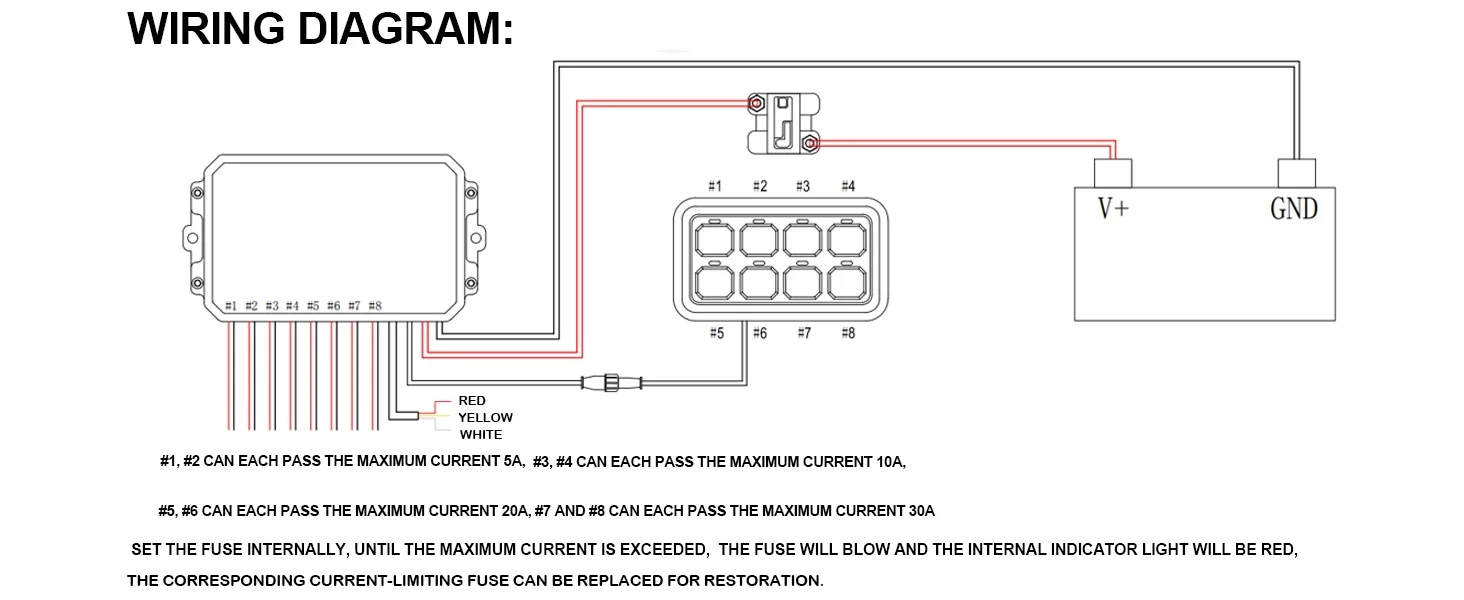 WIRING DIAGRAM:

#1 #2 #3 #4 #5 #6 #7 #8

#1 #2 #3 #4

#5 #6 #7 #8

V+

GND

RED
YELLOW
WHITE

#1, #2 CAN EACH PASS THE MAXIMUM CURRENT 5A, #3, #4 CAN EACH PASS THE MAXIMUM CURRENT 10A,

#5, #6 CAN EACH PASS THE MAXIMUM CURRENT 20A, #7 AND #8 CAN EACH PASS THE MAXIMUM CURRENT 30A

SET THE FUSE INTERNALLY, UNTIL THE MAXIMUM CURRENT IS EXCEEDED, THE FUSE WILL BLOW AND THE INTERNAL INDICATOR LIGHT WILL BE RED, THE CORRESPONDING CURRENT-LIMITING FUSE CAN BE REPLACED FOR RESTORATION.