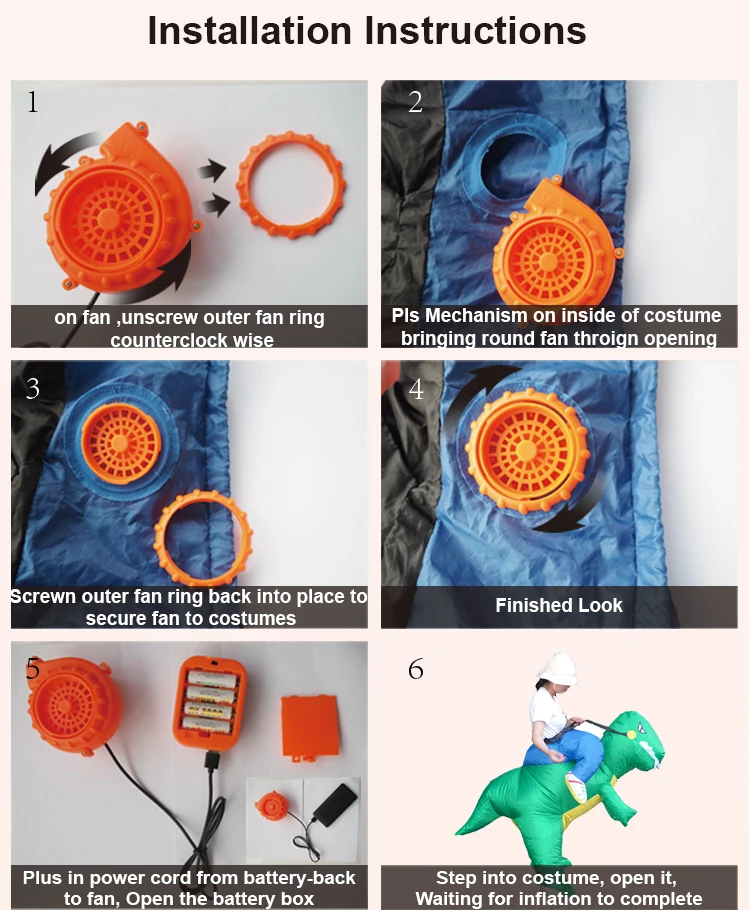 Installation Instructions

1

on fan ,unscrew outer fan ring counterclock wise

2

Pls Mechanism on inside of costume bringing round fan throign opening

3

Screwn outer fan ring back into place to secure fan to costumes

4

Finished Look

5

Plus in power cord from battery-back to fan, Open the battery box

6

Step into costume, open it, Waiting for inflation to complete