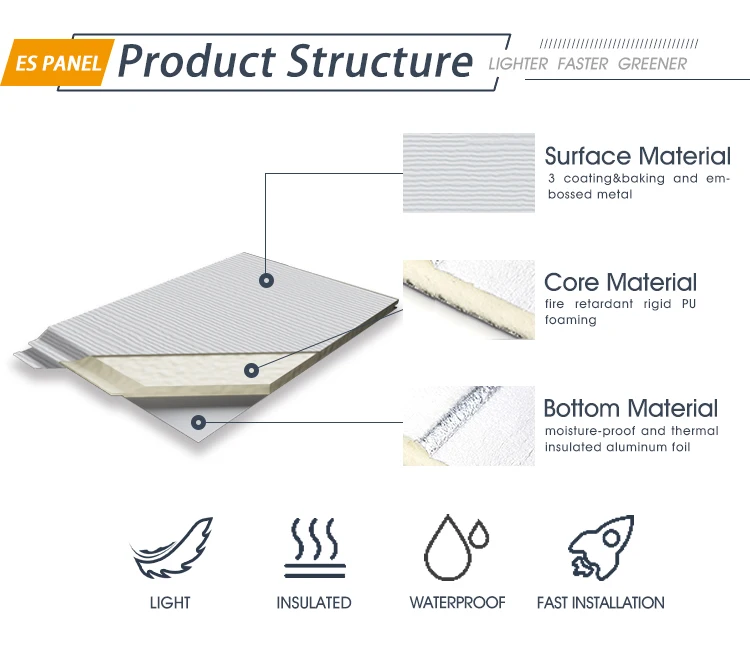 ES PANEL Product Structure LIGHTER FASTER GREENER

Surface Material
3 coating&baking and embossed metal

Core Material
fire retardant rigid PU foaming

Bottom Material
moisture-proof and thermal insulated aluminum foil

LIGHT

INSULATED

WATERPROOF

FAST INSTALLATION