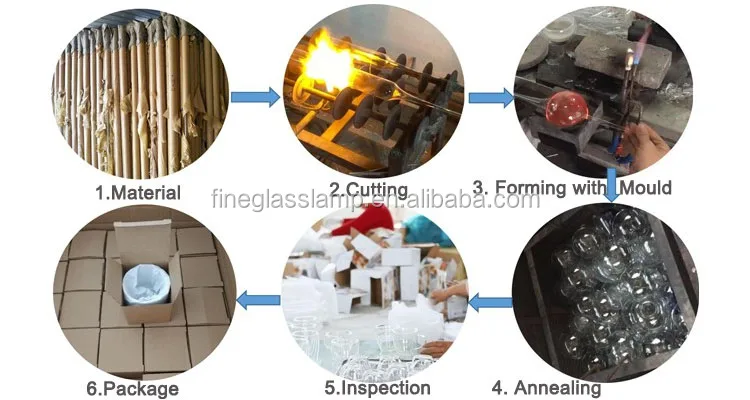 1.Material

2.Cutting

3. Forming with Mould

fineglasslamp.en.alibaba.com

6.Package

5.Inspection

4. Annealing