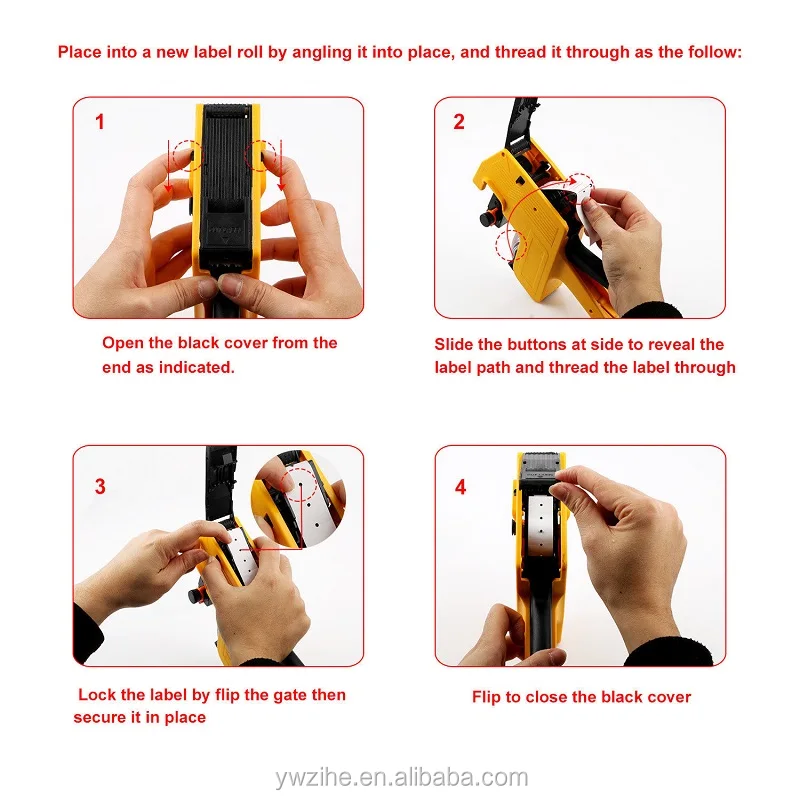 Place into a new label roll by angling it into place, and thread it through as the follow:

1

Open the black cover from the end as indicated.

2

Slide the buttons at side to reveal the label path and thread the label through

3

Lock the label by flip the gate then secure it in place

4

Flip to close the black cover

ywzihe.en.alibaba.com