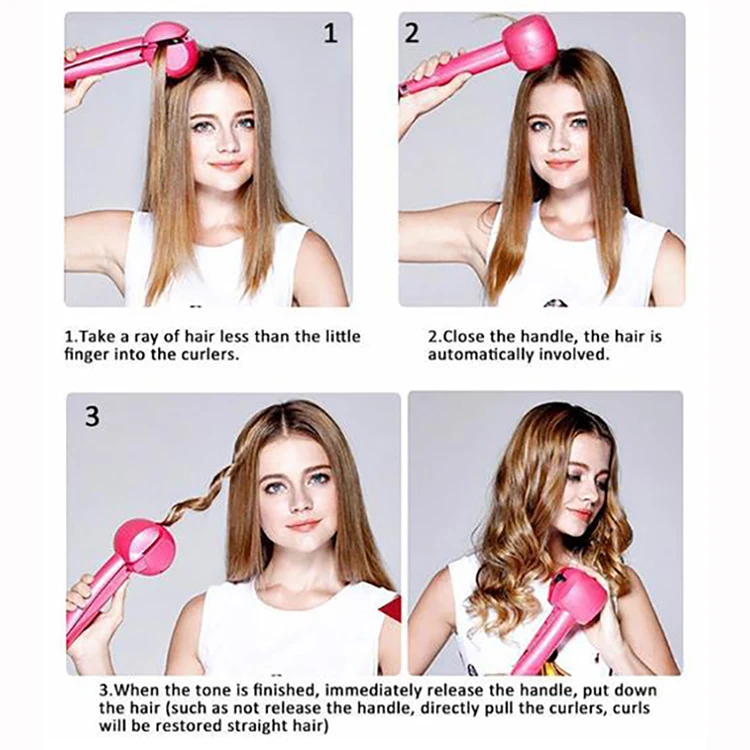 1

2

1.Take a ray of hair less than the little finger into the curlers.

2.Close the handle, the hair is automatically involved.

3

3.When the tone is finished, immediately release the handle, put down the hair (such as not release the handle, directly pull the curlers, curls will be restored straight hair)