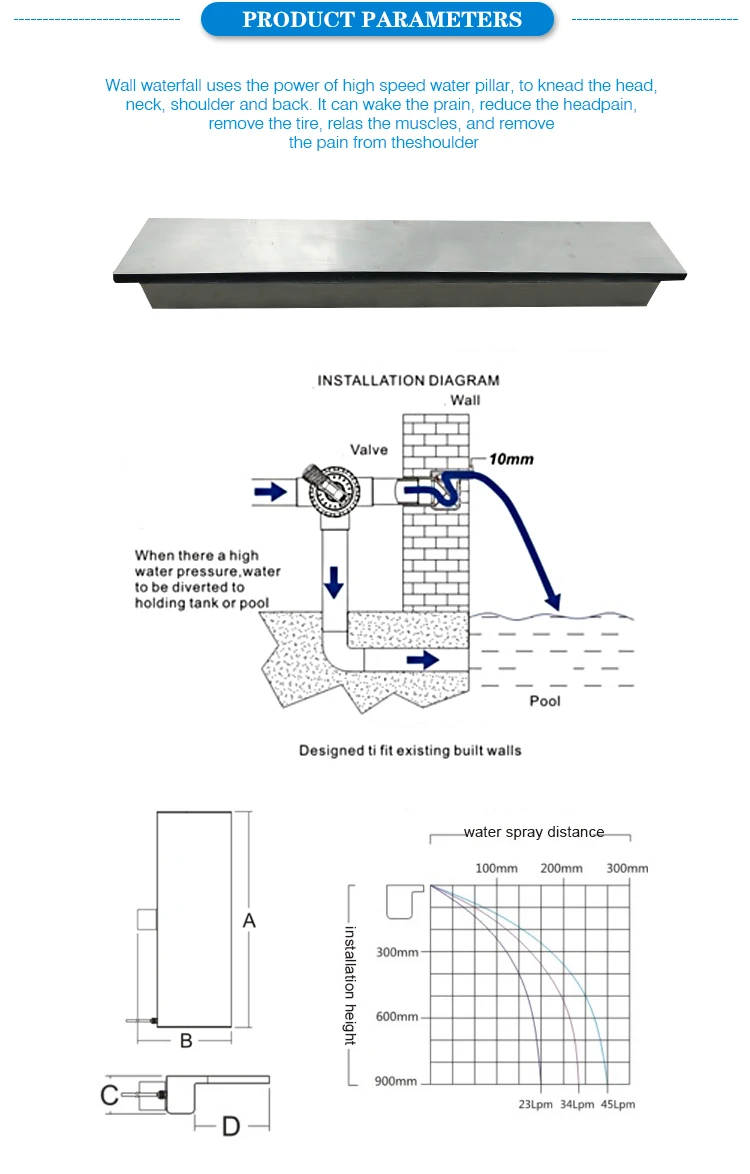 PRODUCT PARAMETERS

Wall waterfall uses the power of high speed water pillar, to knead the head, neck, shoulder and back. It can wake the prain, reduce the headpain, remove the tire, relas the muscles, and remove the pain from theshoulder

INSTALLATION DIAGRAM

Wall

Valve

10mm

When there a high water pressure,water to be diverted to holding tank or pool

Pool

Designed ti fit existing built walls

A

B

C

D

water spray distance

100mm 200mm 300mm

installation height

300mm

600mm

900mm

23Lpm 34Lpm 45Lpm