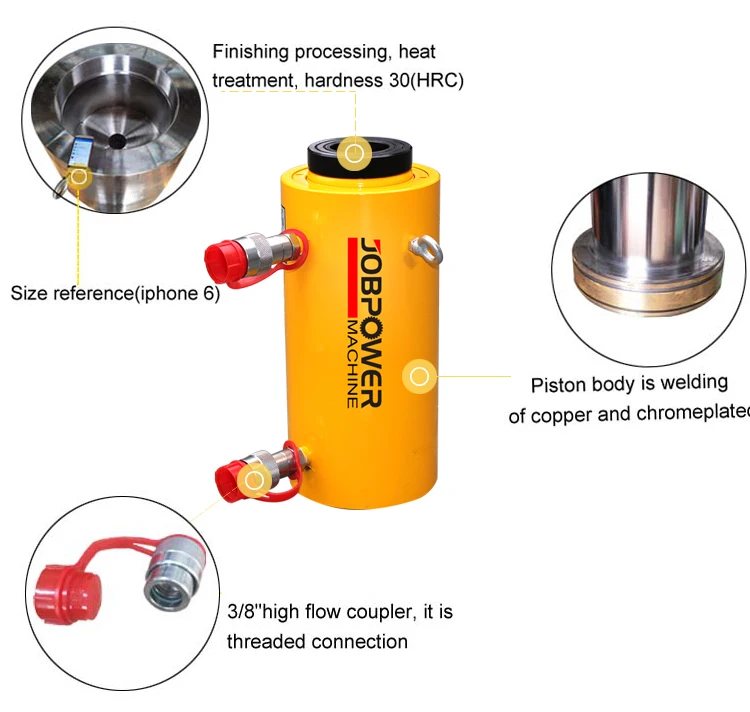 Finishing processing, heat treatment, hardness 30(HRC)

Size reference(iphone 6)

JOBPOWER
MACHINE

Piston body is welding of copper and chromeplated

3/8''high flow coupler, it is threaded connection