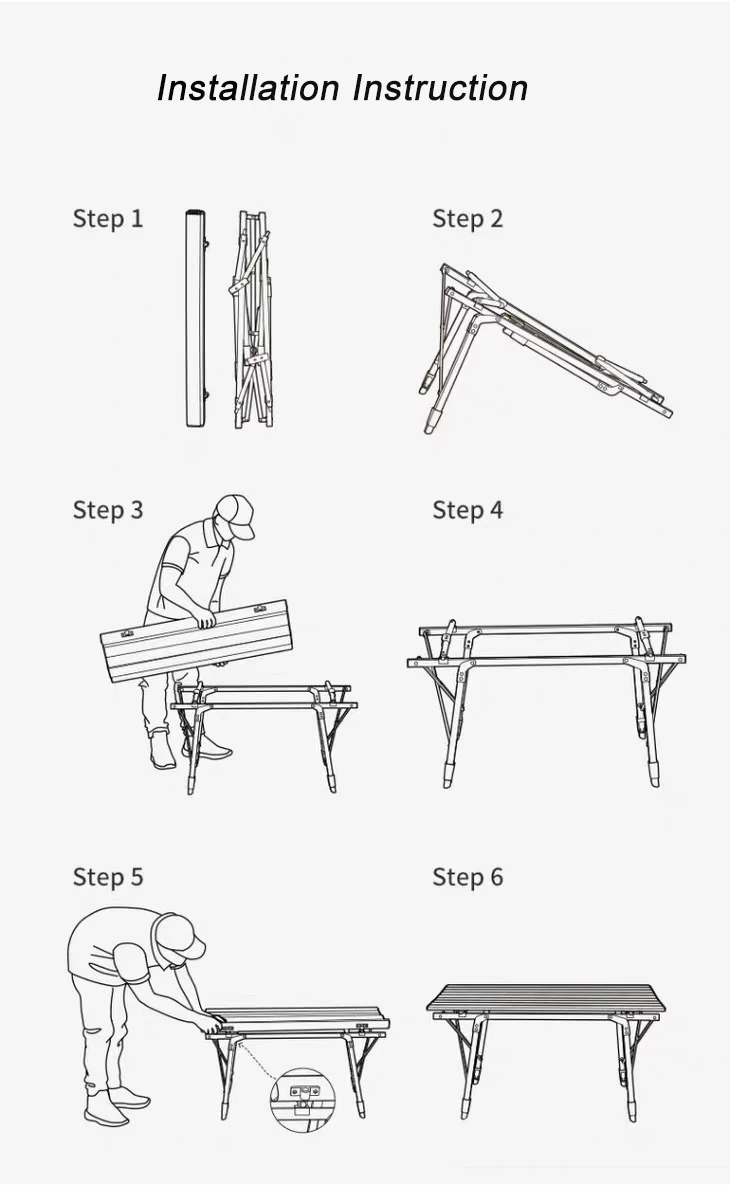 Installation Instruction

Step 1

Step 2

Step 3

Step 4

Step 5

Step 6