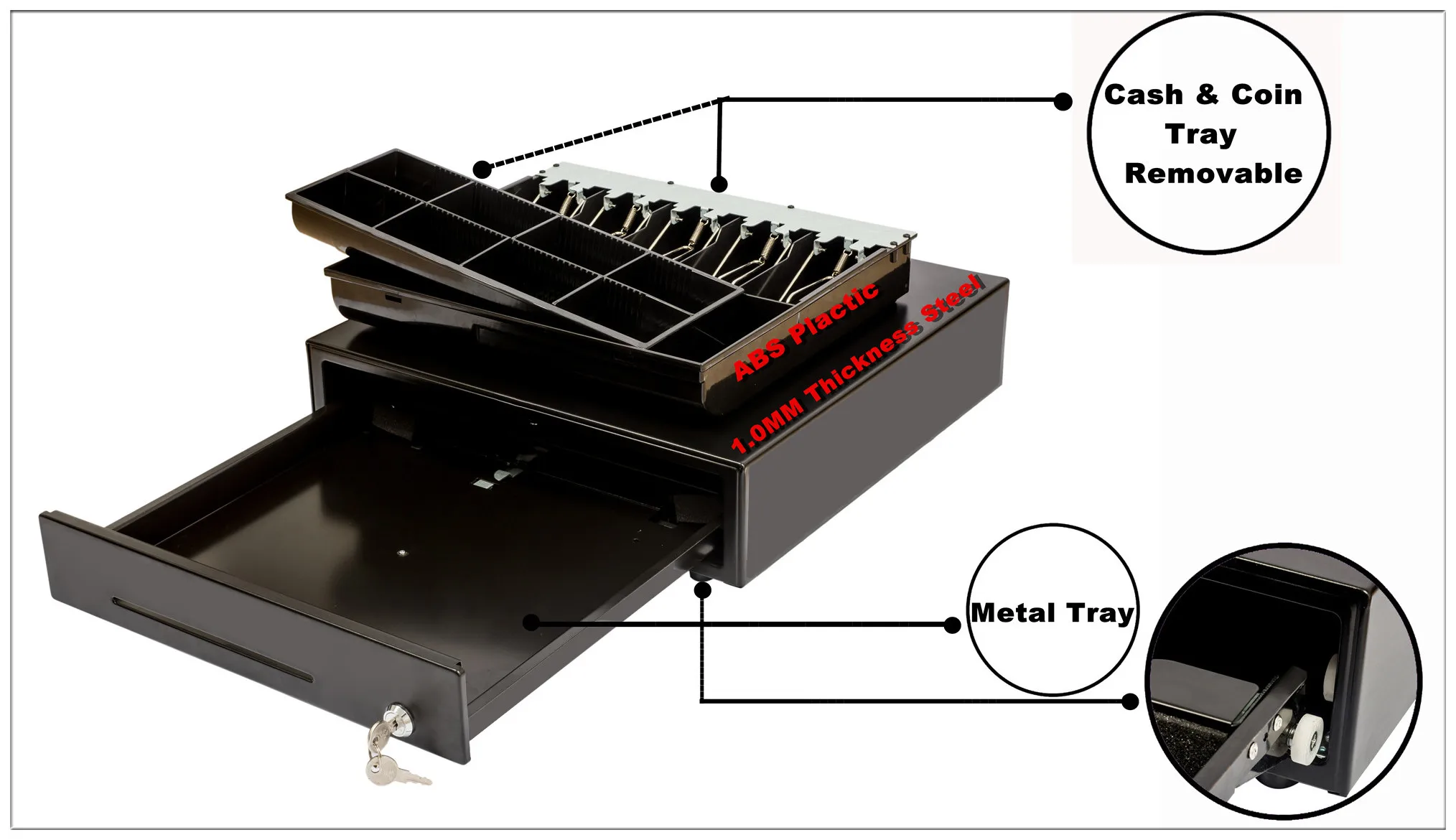 Cash & Coin Tray Removable

ABS Plactic

1.0MM Thickness Steel

Metal Tray