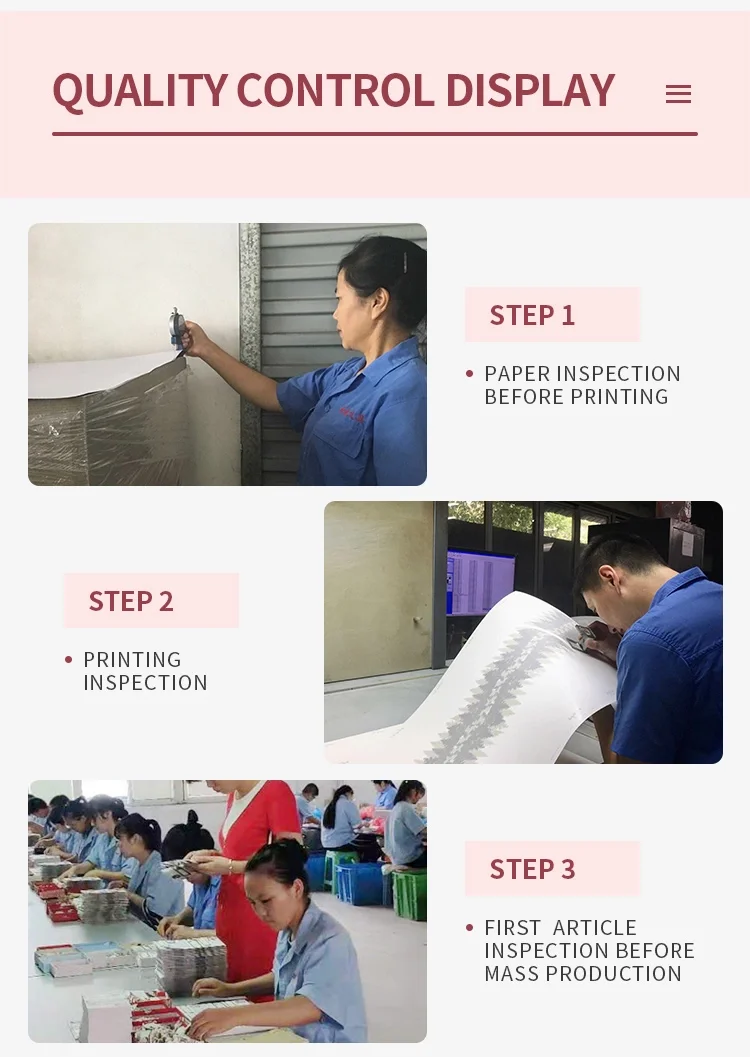 QUALITY CONTROL DISPLAY

STEP 1

• PAPER INSPECTION BEFORE PRINTING

STEP 2

• PRINTING INSPECTION

STEP 3

• FIRST ARTICLE INSPECTION BEFORE MASS PRODUCTION