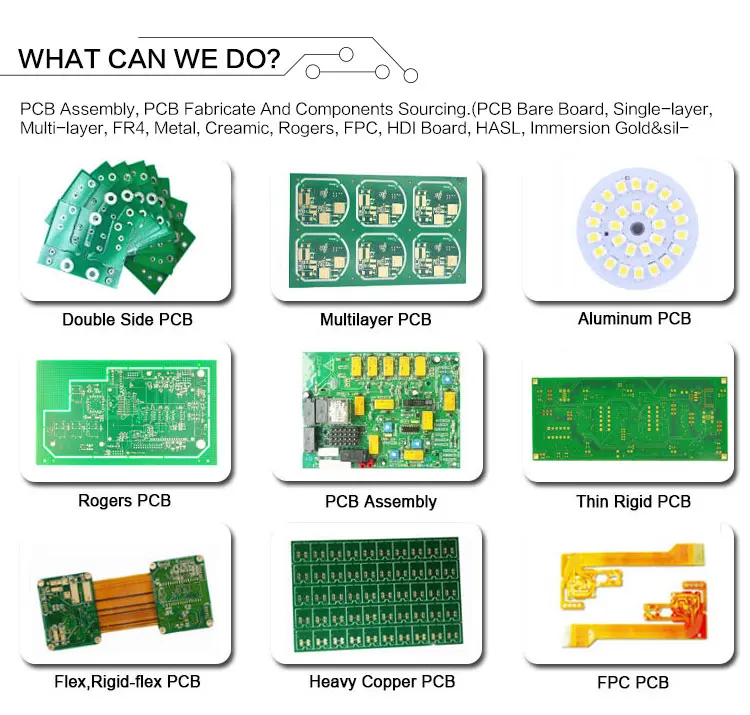 WHAT CAN WE DO?

PCB Assembly, PCB Fabricate And Components Sourcing.(PCB Bare Board, Single-layer, Multi-layer, FR4, Metal, Creamic, Rogers, FPC, HDI Board, HASL, Immersion Gold&sil-

Double Side PCB

Multilayer PCB

Aluminum PCB

Rogers PCB

PCB Assembly

Thin Rigid PCB

Flex,Rigid-flex PCB

Heavy Copper PCB

FPC PCB