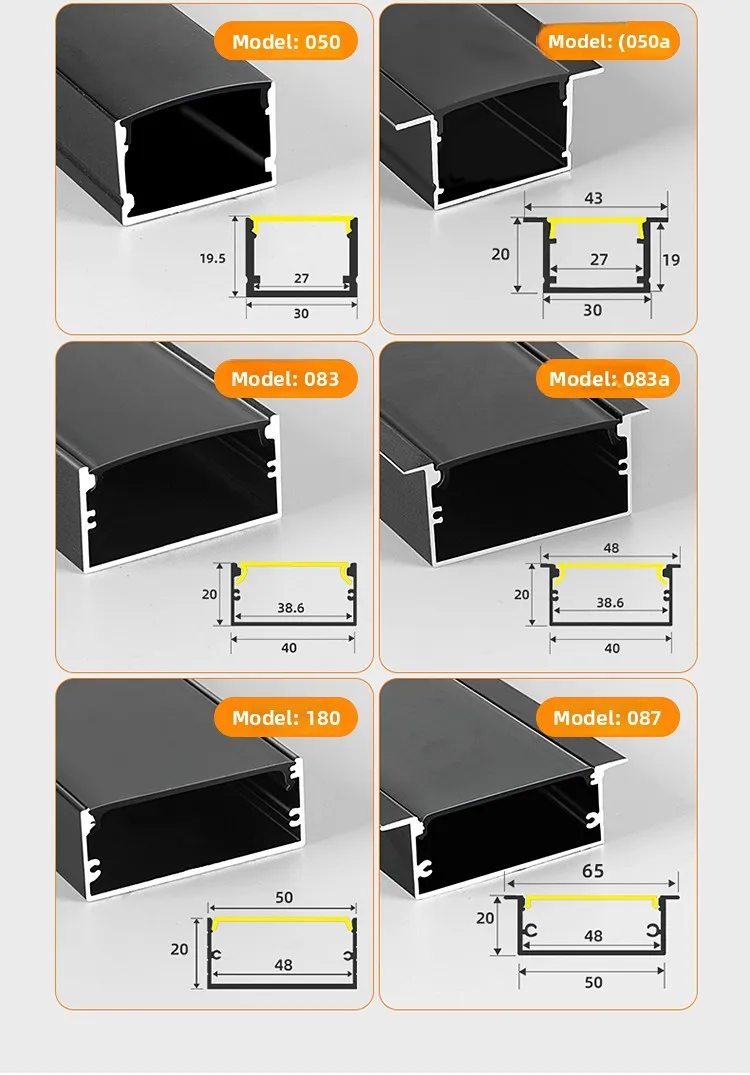 Model: 050

19.5
27
30

Model: (050a

43
20
27
19
30

Model: 083

20
38.6
40

Model: 083a

48
20
38.6
40

Model: 180

50
20
48

Model: 087

65
20
48
50