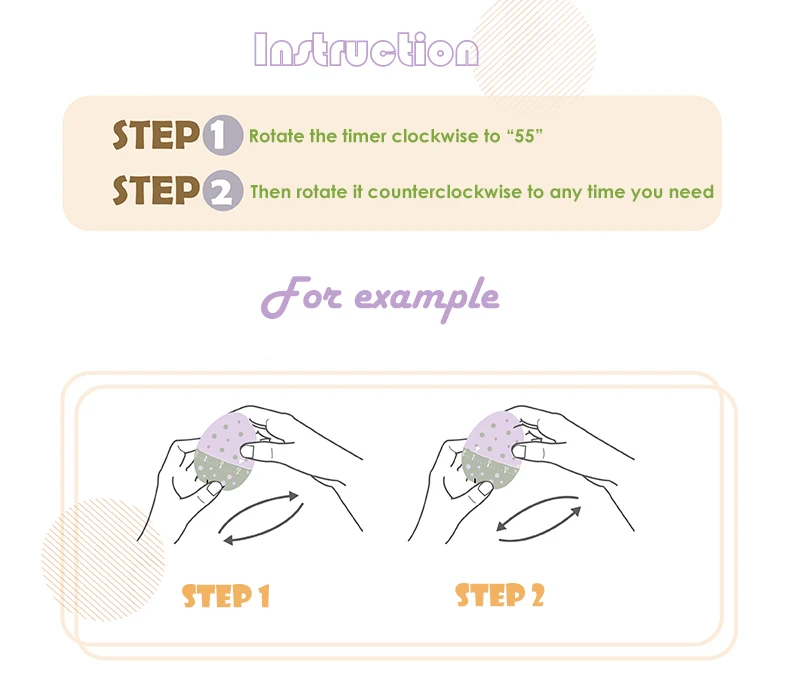 Instruction

STEP 1 Rotate the timer clockwise to “55”

STEP 2 Then rotate it counterclockwise to any time you need

For example

STEP 1

STEP 2