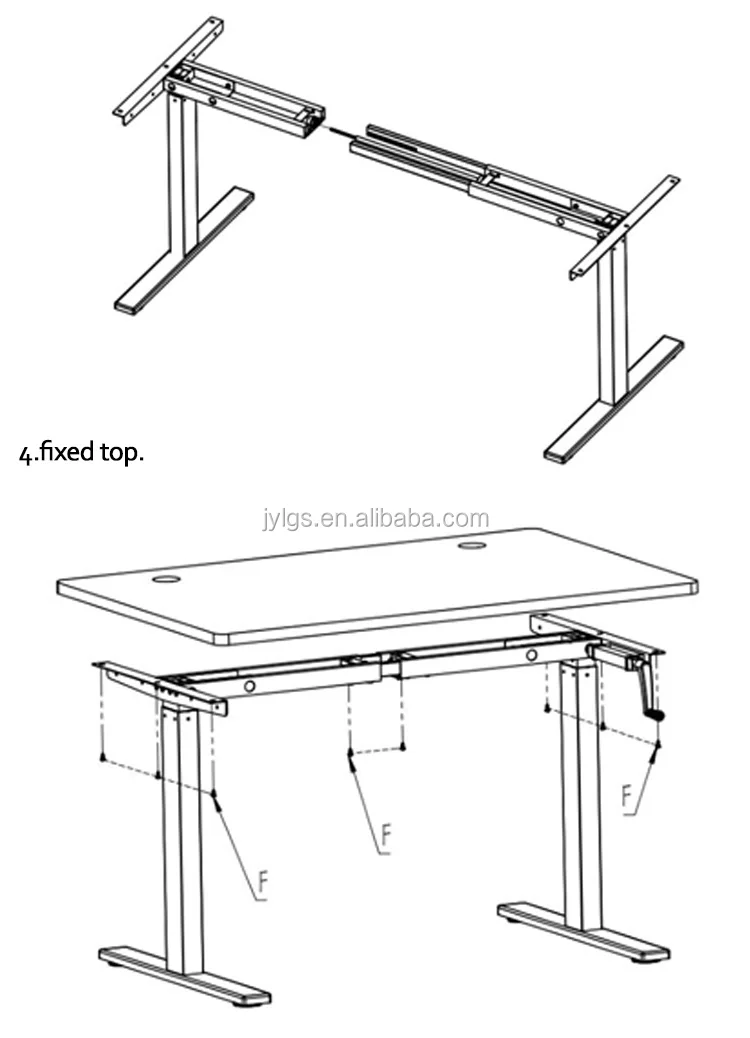 4.fixed top.

jylgs.en.alibaba.com

F

F

F