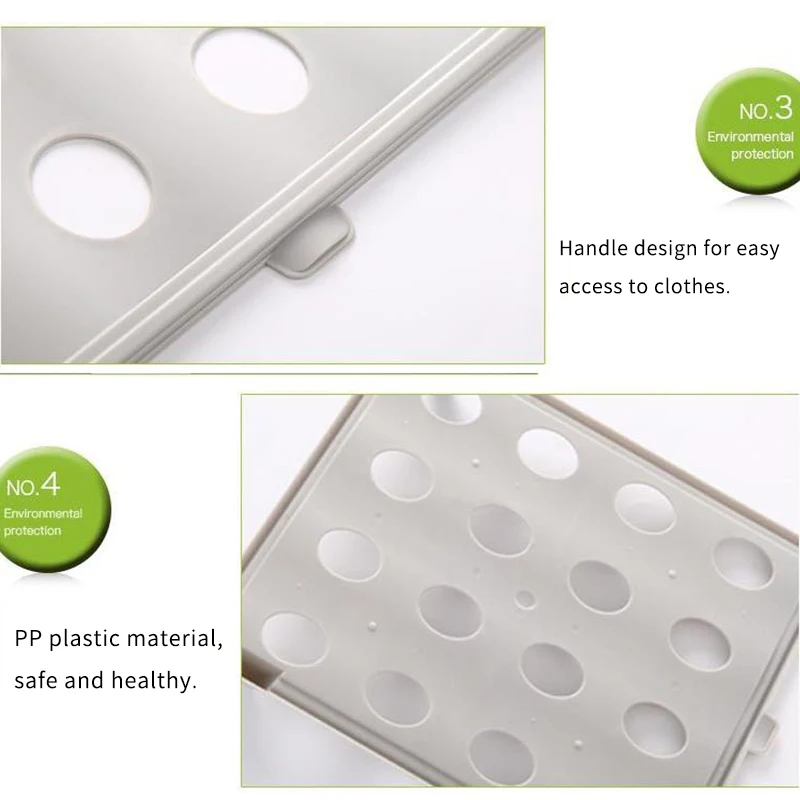 NO.3
Environmental protection

Handle design for easy access to clothes.

NO.4
Environmental protection

PP plastic material, safe and healthy.