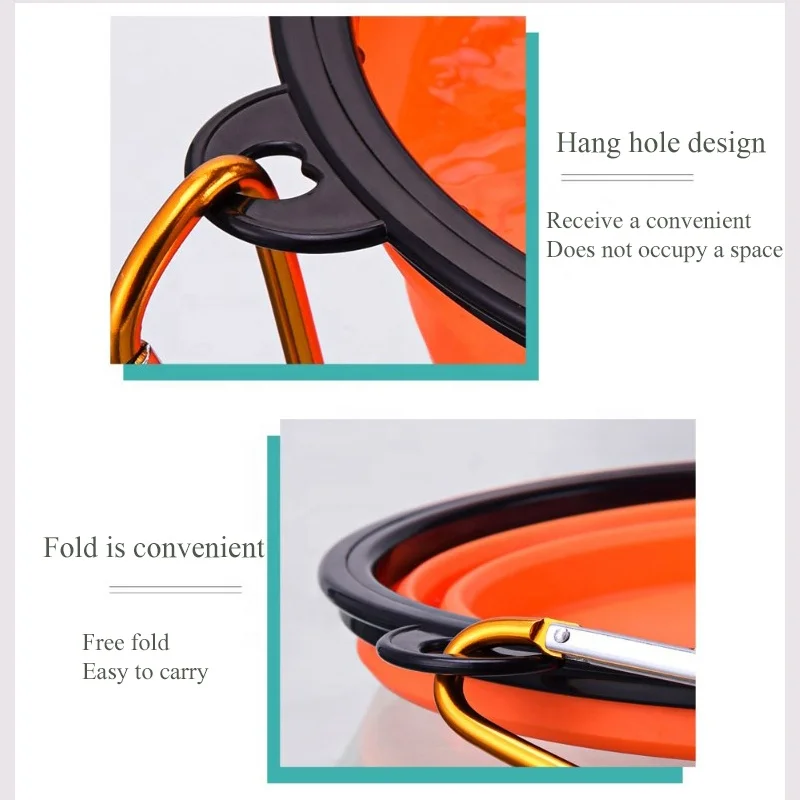 Hang hole design

Receive a convenient
Does not occupy a space

Fold is convenient

Free fold
Easy to carry