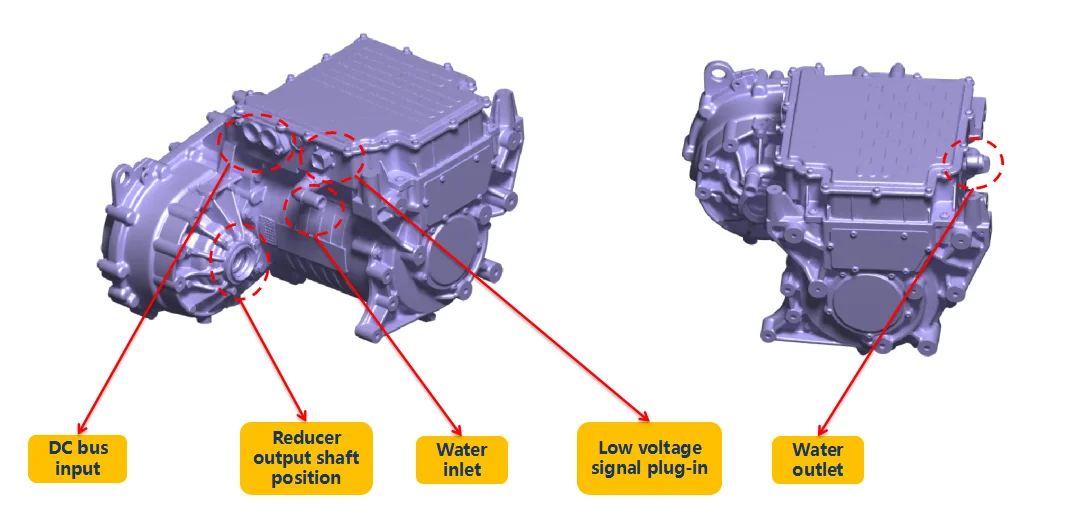 DC bus input

Reducer output shaft position

Water inlet

Low voltage signal plug-in

Water outlet