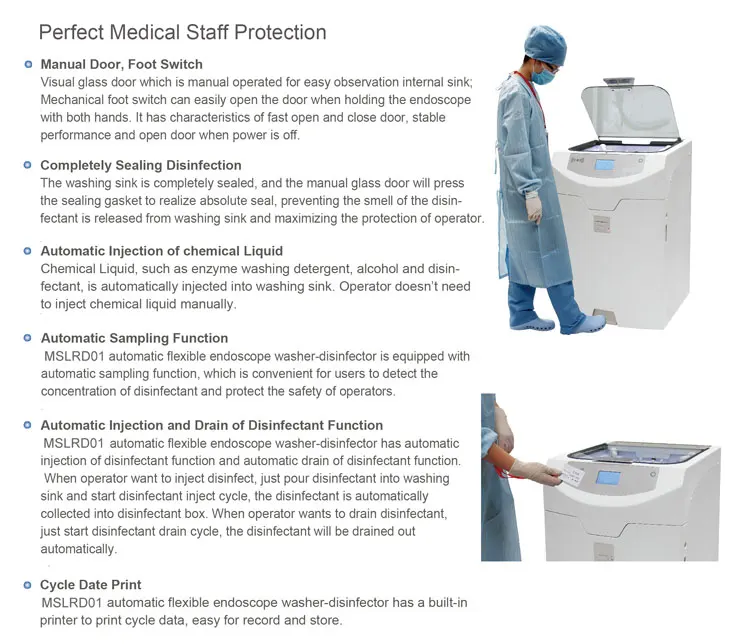 Perfect Medical Staff Protection

Manual Door, Foot Switch
Visual glass door which is manual operated for easy observation internal sink; Mechanical foot switch can easily open the door when holding the endoscope with both hands. It has characteristics of fast open and close door, stable performance and open door when power is off.

Completely Sealing Disinfection
The washing sink is completely sealed, and the manual glass door will press the sealing gasket to realize absolute seal, preventing the smell of the disinfectant is released from washing sink and maximizing the protection of operator.

Automatic Injection of chemical Liquid
Chemical Liquid, such as enzyme washing detergent, alcohol and disinfectant, is automatically injected into washing sink. Operator doesn't need to inject chemical liquid manually.

Automatic Sampling Function
MSLRD01 automatic flexible endoscope washer-disinfector is equipped with automatic sampling function, which is convenient for users to detect the concentration of disinfectant and protect the safety of operators.

Automatic Injection and Drain of Disinfectant Function
MSLRD01 automatic flexible endoscope washer-disinfector has automatic injection of disinfectant function and automatic drain of disinfectant function. When operator want to inject disinfect, just pour disinfectant into washing sink and start disinfectant inject cycle, the disinfectant is automatically collected into disinfectant box. When operator wants to drain disinfectant, just start disinfectant drain cycle, the disinfectant will be drained out automatically.

Cycle Date Print
MSLRD01 automatic flexible endoscope washer-disinfector has a built-in printer to print cycle data, easy for record and store.