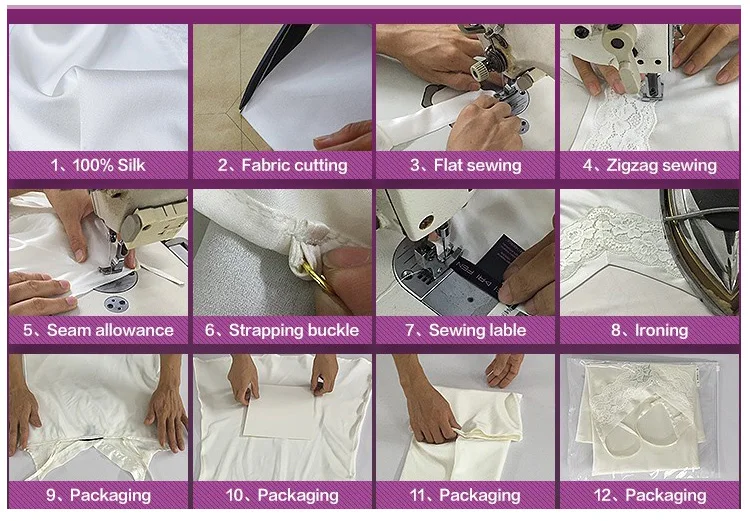 1、100% Silk

2、Fabric cutting

3、Flat sewing

4、Zigzag sewing

5、Seam allowance

6、Strapping buckle

7、Sewing lable

8、Ironing

9、Packaging

10、Packaging

11、Packaging

12、Packaging