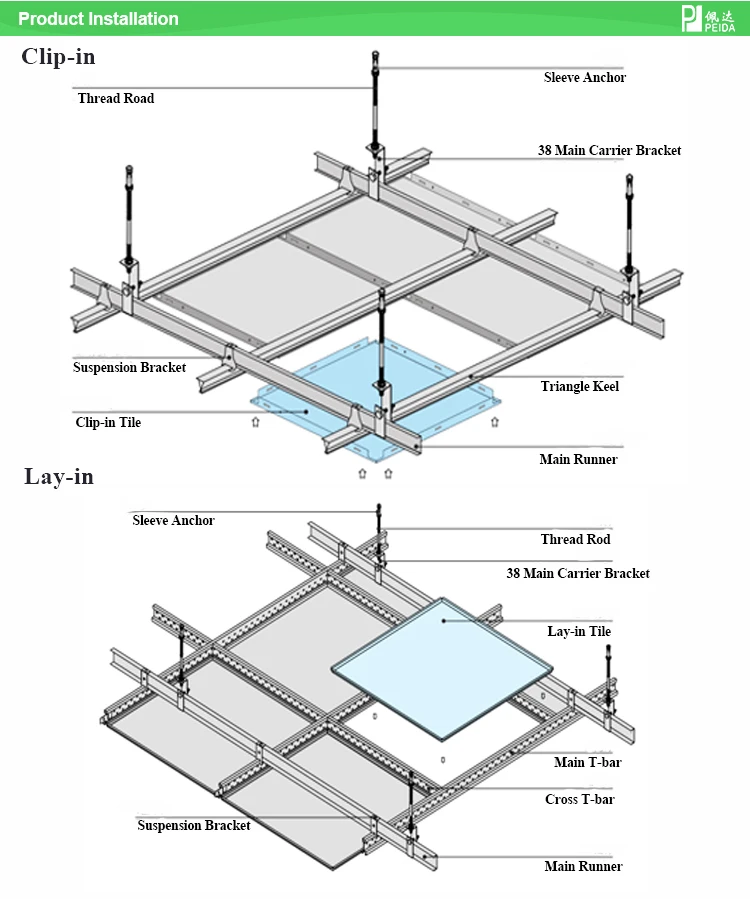 Product Installation

佩达
PEIDA

Clip-in

Thread Road

Sleeve Anchor

38 Main Carrier Bracket

Suspension Bracket

Triangle Keel

Clip-in Tile

Main Runner

Lay-in

Sleeve Anchor

Thread Rod

38 Main Carrier Bracket

Lay-in Tile

Main T-bar

Cross T-bar

Suspension Bracket

Main Runner