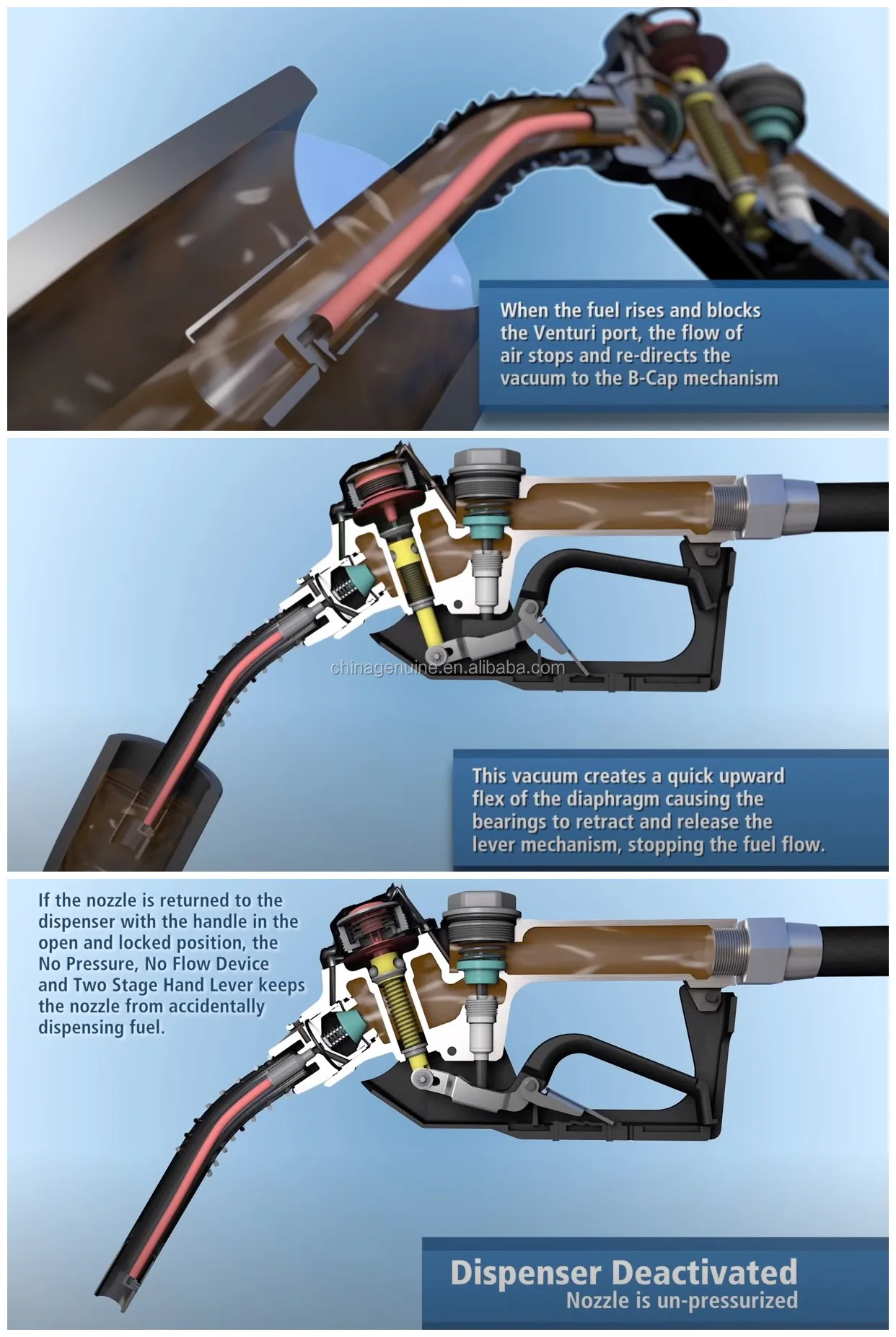 When the fuel rises and blocks the Venturi port, the flow of air stops and re-directs the vacuum to the B-Cap mechanism

chinagenuine.en.alibaba.com

This vacuum creates a quick upward flex of the diaphragm causing the bearings to retract and release the lever mechanism, stopping the fuel flow.

If the nozzle is returned to the dispenser with the handle in the open and locked position, the No Pressure, No Flow Device and Two Stage Hand Lever keeps the nozzle from accidentally dispensing fuel.

Dispenser Deactivated
Nozzle is un-pressurized