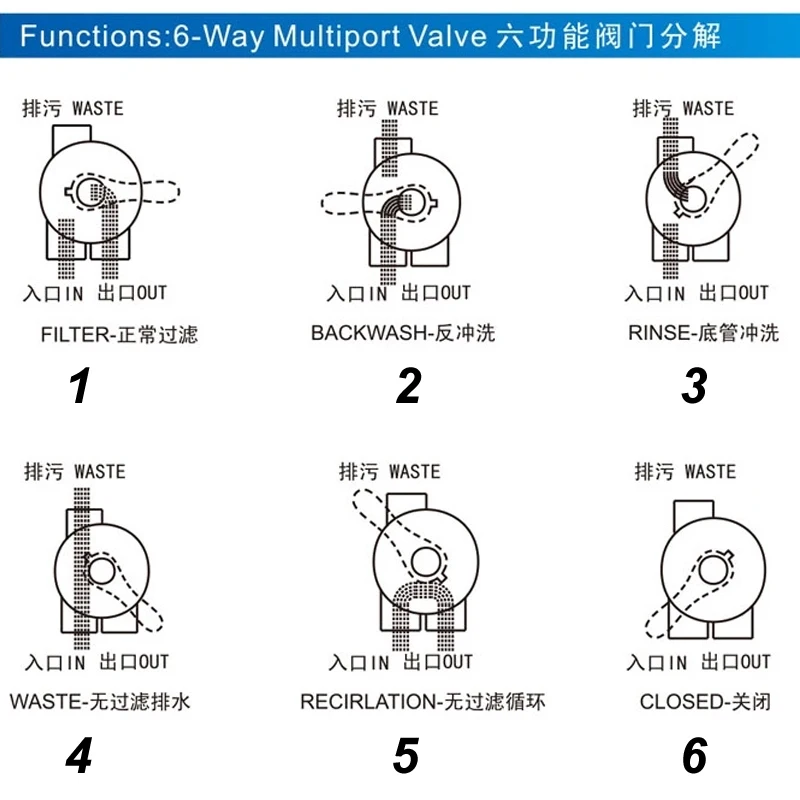 Functions:6-Way Multiport Valve 六功能阀门分解

排污 WASTE

入口IN 出口OUT

FILTER-正常过滤

1

排污 WASTE

入口IN 出口OUT

BACKWASH-反冲洗

2

排污 WASTE

入口IN 出口OUT

RINSE-底管冲洗

3

排污 WASTE

入口IN 出口OUT

WASTE-无过滤排水

4

排污 WASTE

入口IN 出口OUT

RECIRLATION-无过滤循环

5

排污 WASTE

入口IN 出口OUT

CLOSED-关闭

6