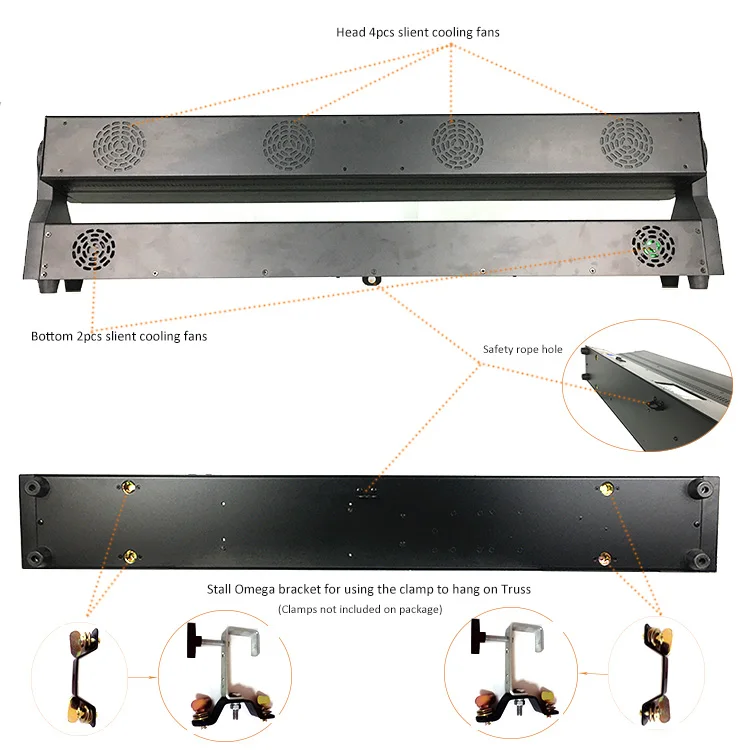 Head 4pcs slient cooling fans

Bottom 2pcs slient cooling fans

Safety rope hole

Stall Omega bracket for using the clamp to hang on Truss
(Clamps not included on package)