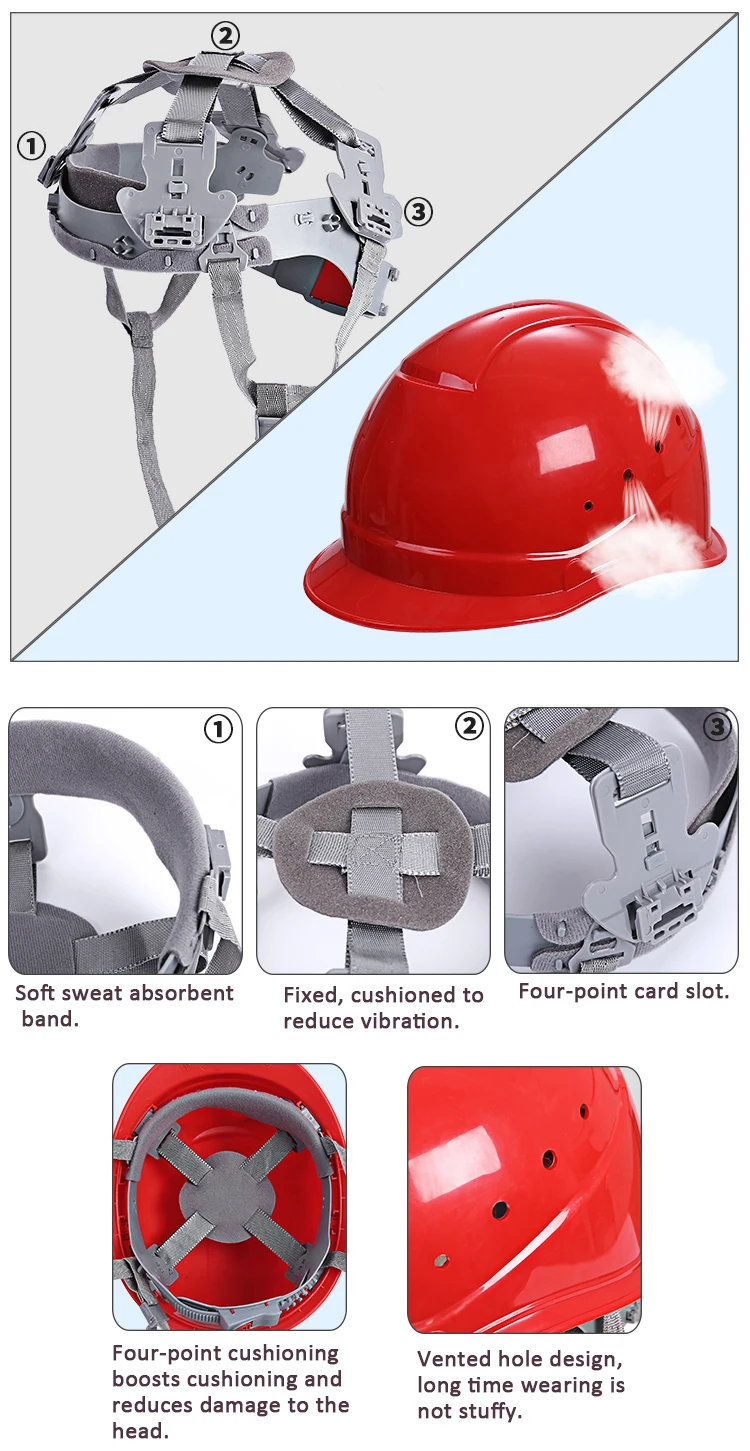 ②
①
③

①
②
③

Soft sweat absorbent band.

Fixed, cushioned to reduce vibration.

Four-point card slot.

Four-point cushioning boosts cushioning and reduces damage to the head.

Vented hole design, long time wearing is not stuffy.