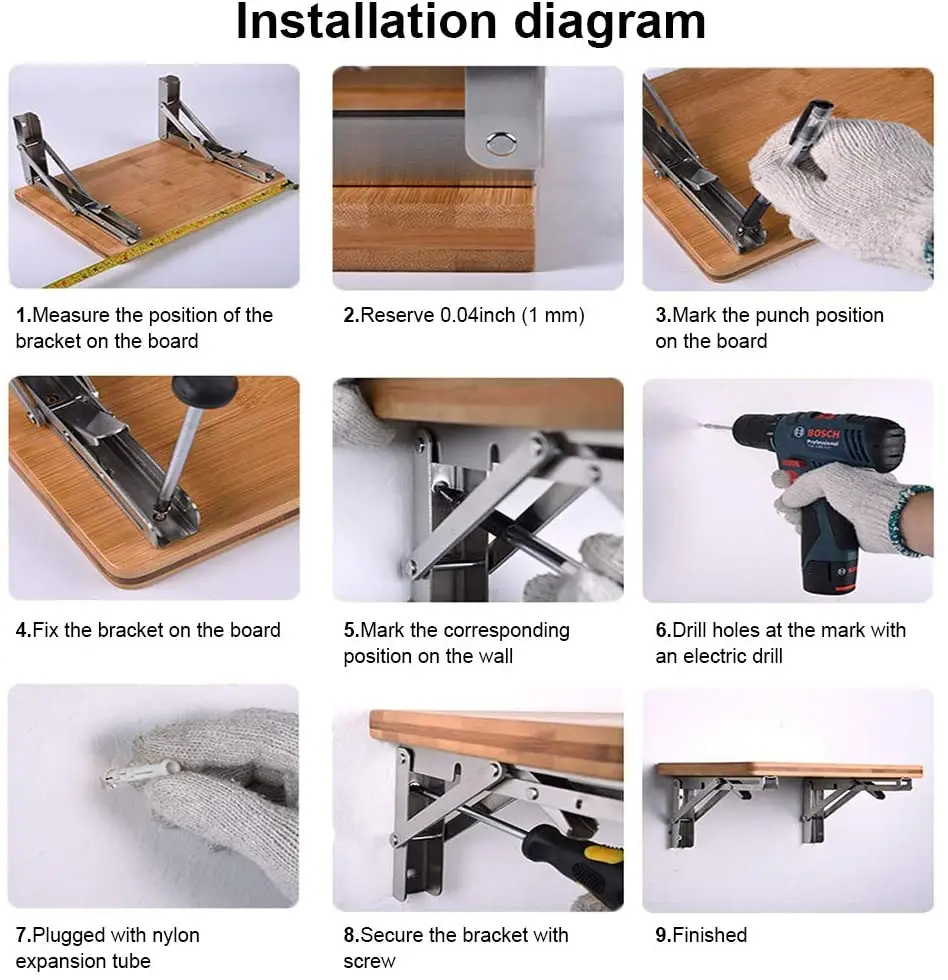 Installation diagram

1.Measure the position of the bracket on the board

2.Reserve 0.04inch (1 mm)

3.Mark the punch position on the board

4.Fix the bracket on the board

5.Mark the corresponding position on the wall

BOSCH
Professional

6.Drill holes at the mark with an electric drill

7.Plugged with nylon expansion tube

8.Secure the bracket with screw

9.Finished