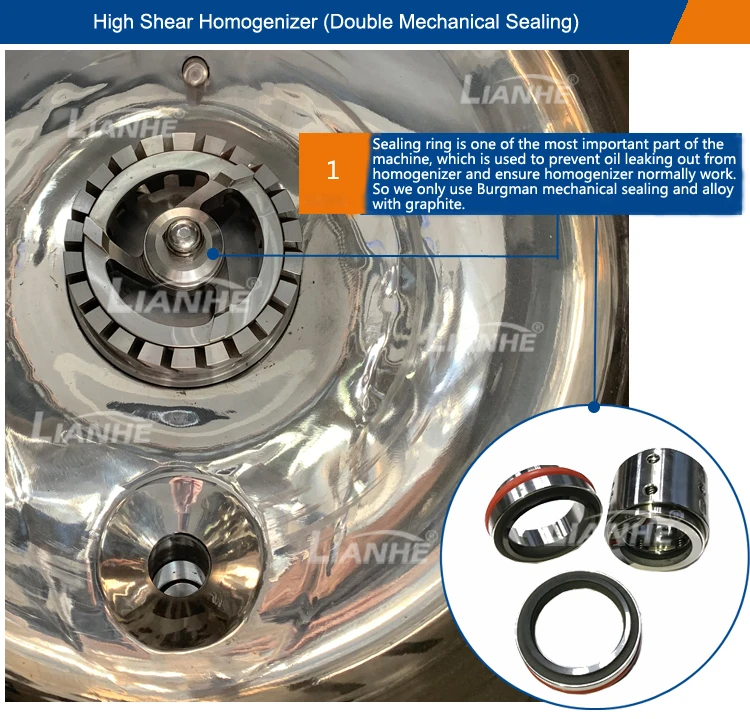 High Shear Homogenizer (Double Mechanical Sealing)

LIANHE®

LIANHE®

1

Sealing ring is one of the most important part of the machine, which is used to prevent oil leaking out from homogenizer and ensure homogenizer normally work. So we only use Burgman mechanical sealing and alloy with graphite.

LIANHE®

LIANHE®

LIANHE

LIANHE®

LIANHE