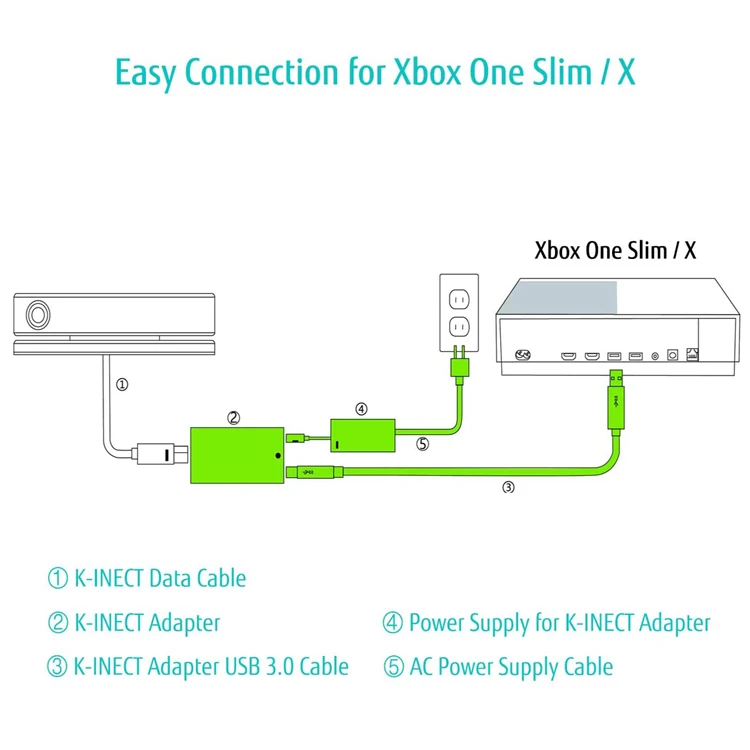 Easy Connection for Xbox One Slim / X

Xbox One Slim / X

①

②

④

⑤

③

① K-INECT Data Cable

② K-INECT Adapter

③ K-INECT Adapter USB 3.0 Cable

④ Power Supply for K-INECT Adapter

⑤ AC Power Supply Cable