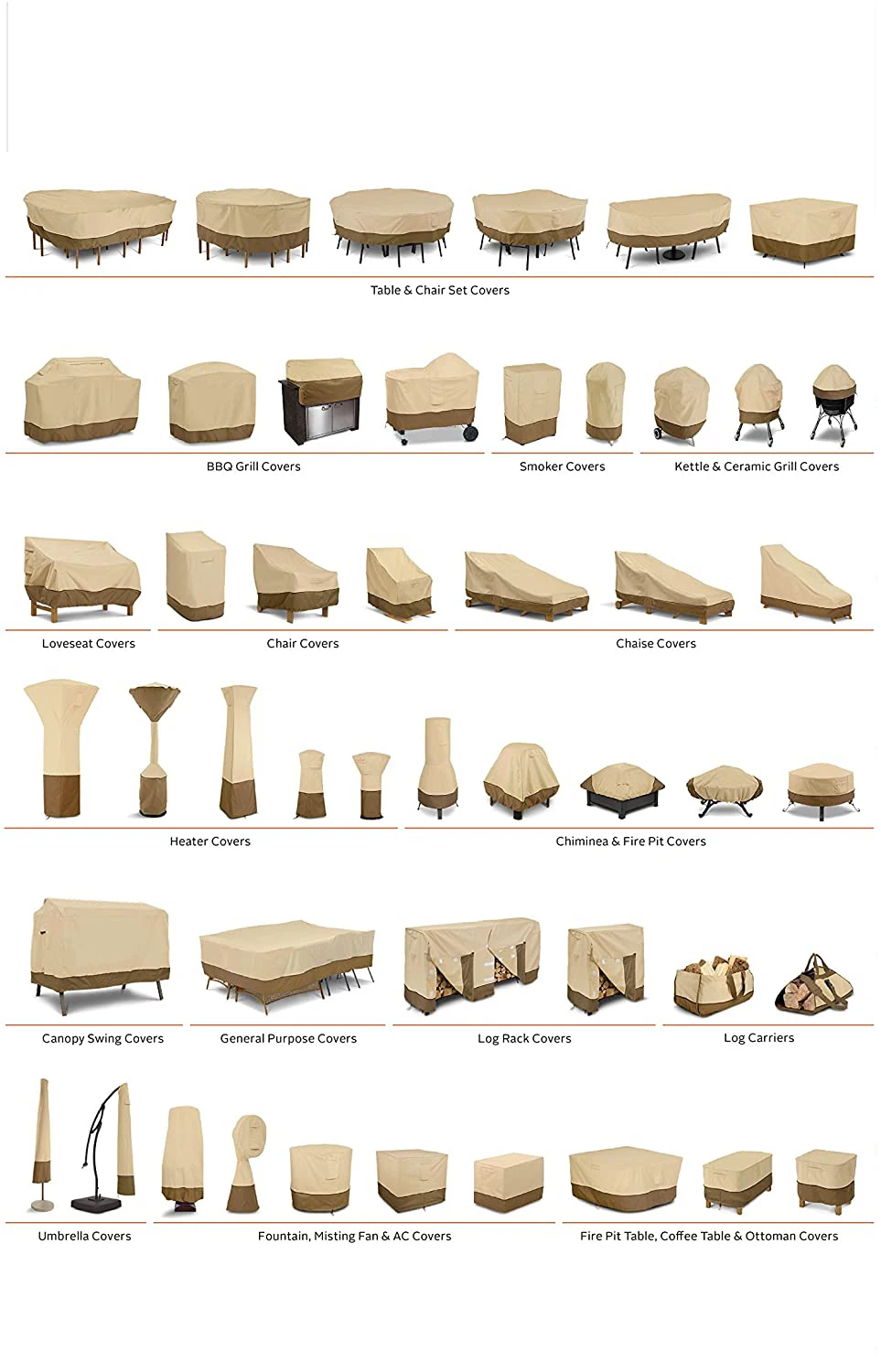 Table & Chair Set Covers

BBQ Grill Covers

Smoker Covers

Kettle & Ceramic Grill Covers

Loveseat Covers

Chair Covers

Chaise Covers

Heater Covers

Chiminea & Fire Pit Covers

Canopy Swing Covers

General Purpose Covers

Log Rack Covers

Log Carriers

Umbrella Covers

Fountain, Misting Fan & AC Covers

Fire Pit Table, Coffee Table & Ottoman Covers