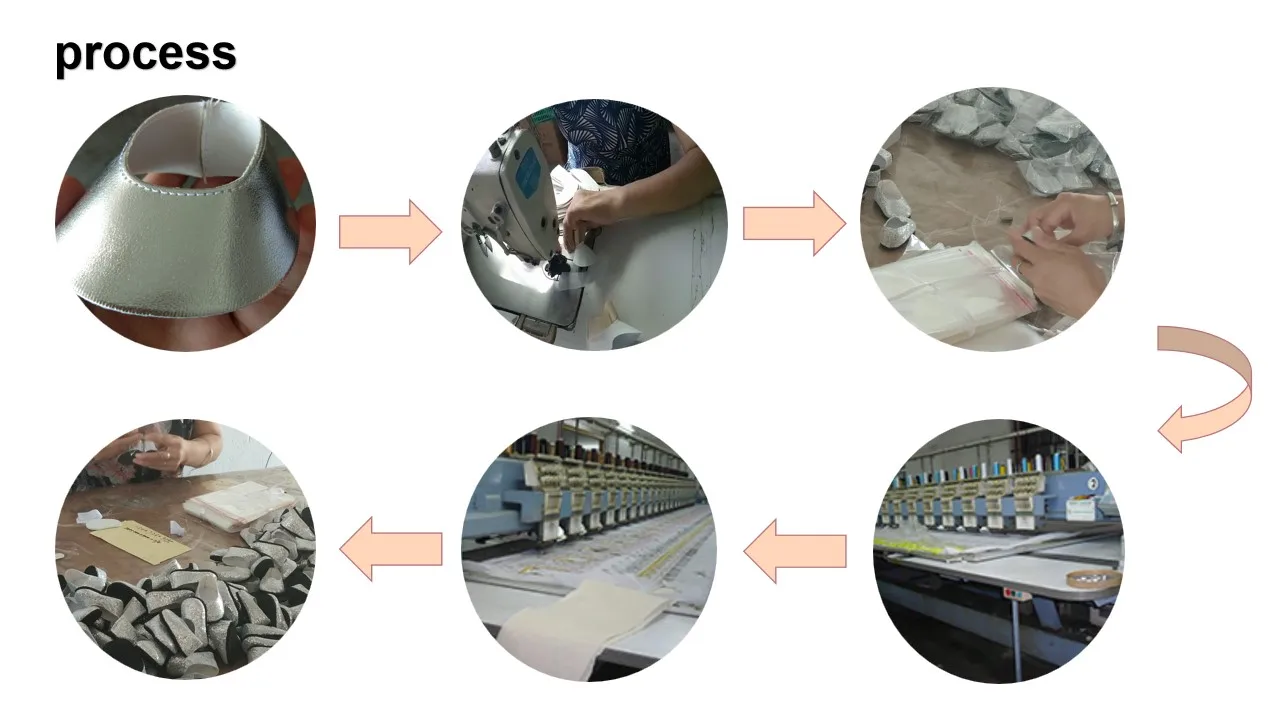 process