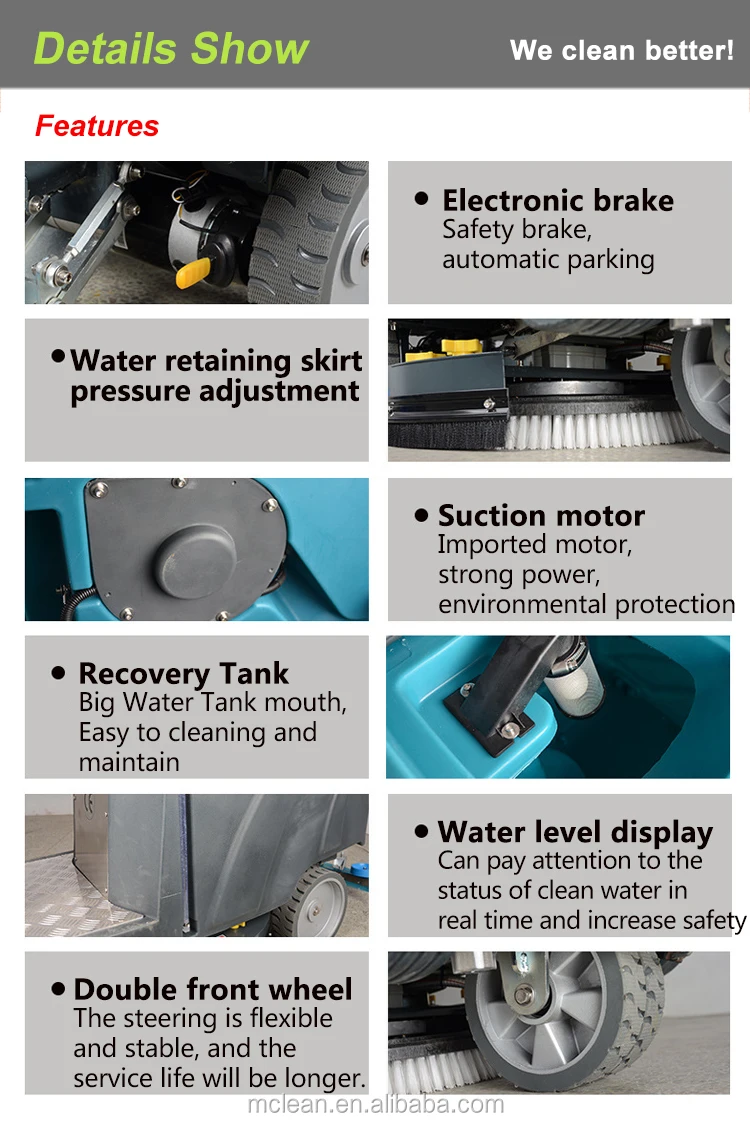 Details Show

We clean better!

Features

• Electronic brake
Safety brake, automatic parking

• Water retaining skirt pressure adjustment

• Suction motor
Imported motor, strong power, environmental protection

• Recovery Tank
Big Water Tank mouth, Easy to cleaning and maintain

• Water level display
Can pay attention to the status of clean water in real time and increase safety

• Double front wheel
The steering is flexible and stable, and the service life will be longer.

mclean.en.alibaba.com