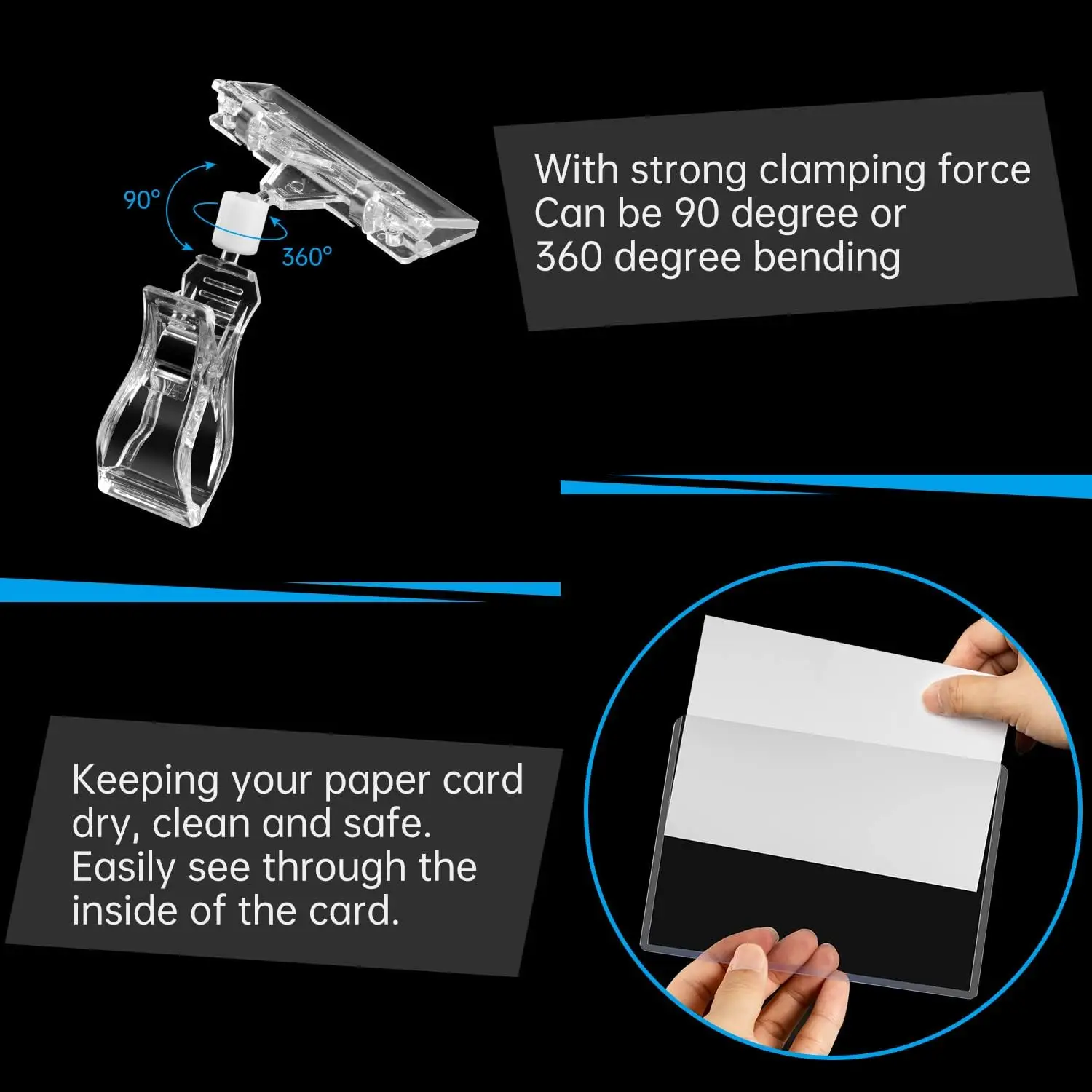 90°

360°

With strong clamping force
Can be 90 degree or
360 degree bending

Keeping your paper card dry, clean and safe. Easily see through the inside of the card.