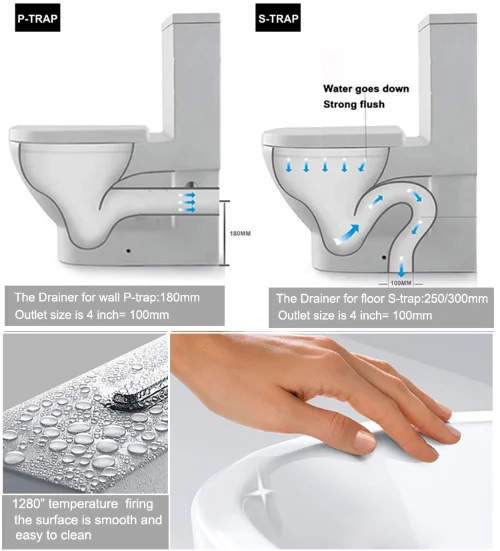 P-TRAP

180MM

The Drainer for wall P-trap:180mm
Outlet size is 4 inch= 100mm

S-TRAP

Water goes down
Strong flush

100MM

The Drainer for floor S-trap:250/300mm
Outlet size is 4 inch= 100mm

1280" temperature firing the surface is smooth and easy to clean