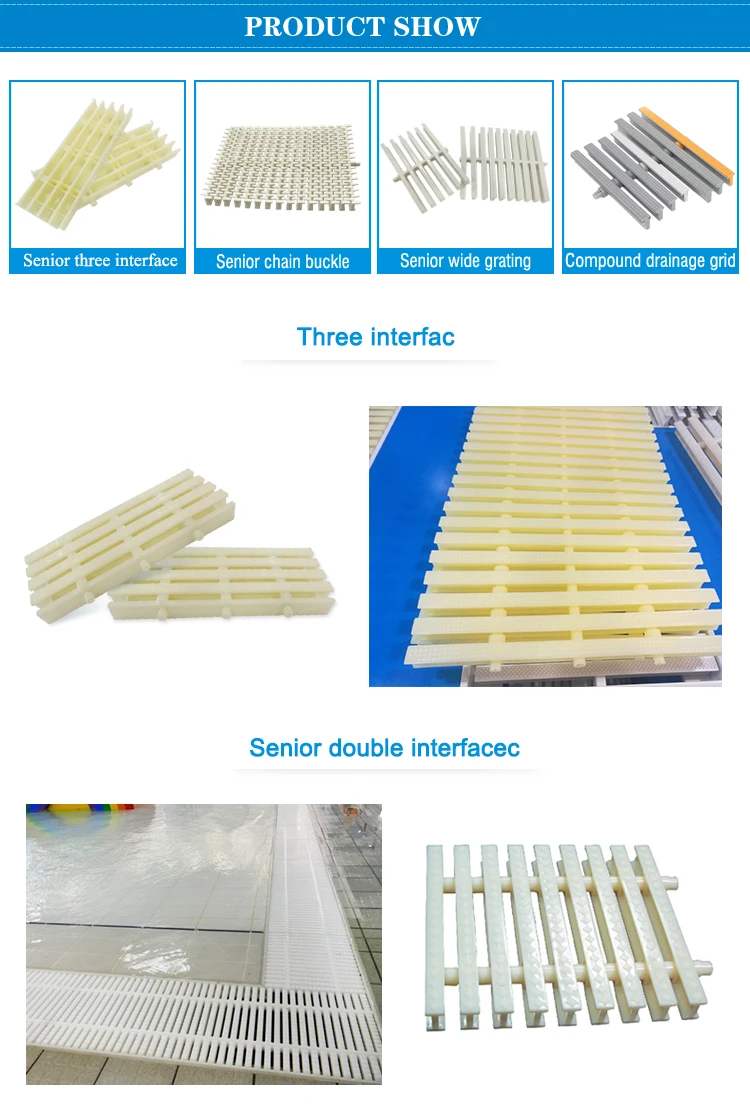 PRODUCT SHOW

Senior three interface

Senior chain buckle

Senior wide grating

Compound drainage grid

Three interfac

Senior double interfacec