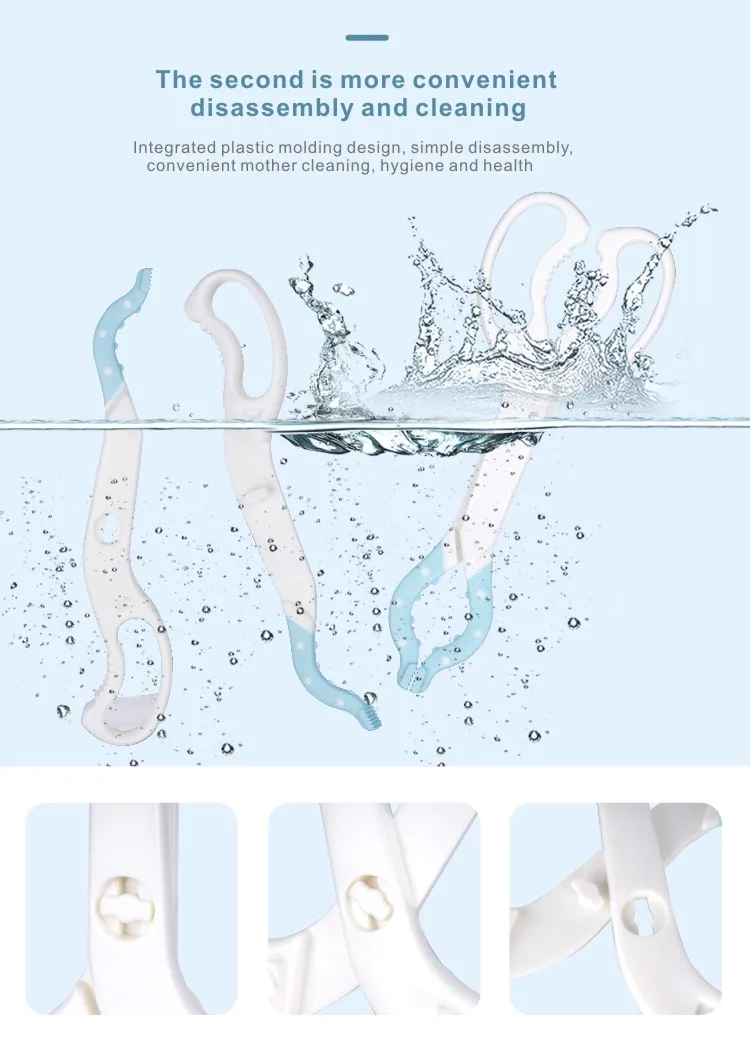 The second is more convenient disassembly and cleaning

Integrated plastic molding design, simple disassembly, convenient mother cleaning, hygiene and health