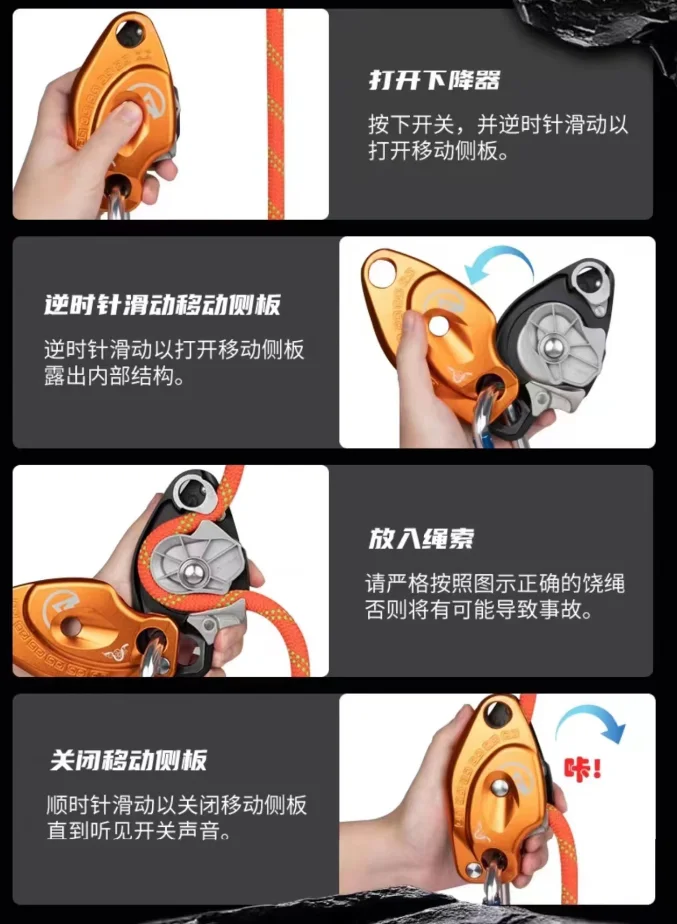 打开下降器

按下开关，并逆时针滑动以打开移动侧板。

逆时针滑动移动侧板

逆时针滑动以打开移动侧板露出内部结构。

放入绳索

请严格按照图示正确的饶绳否则将有可能导致事故。

关闭移动侧板

顺时针滑动以关闭移动侧板直到听见开关声音。

咔!