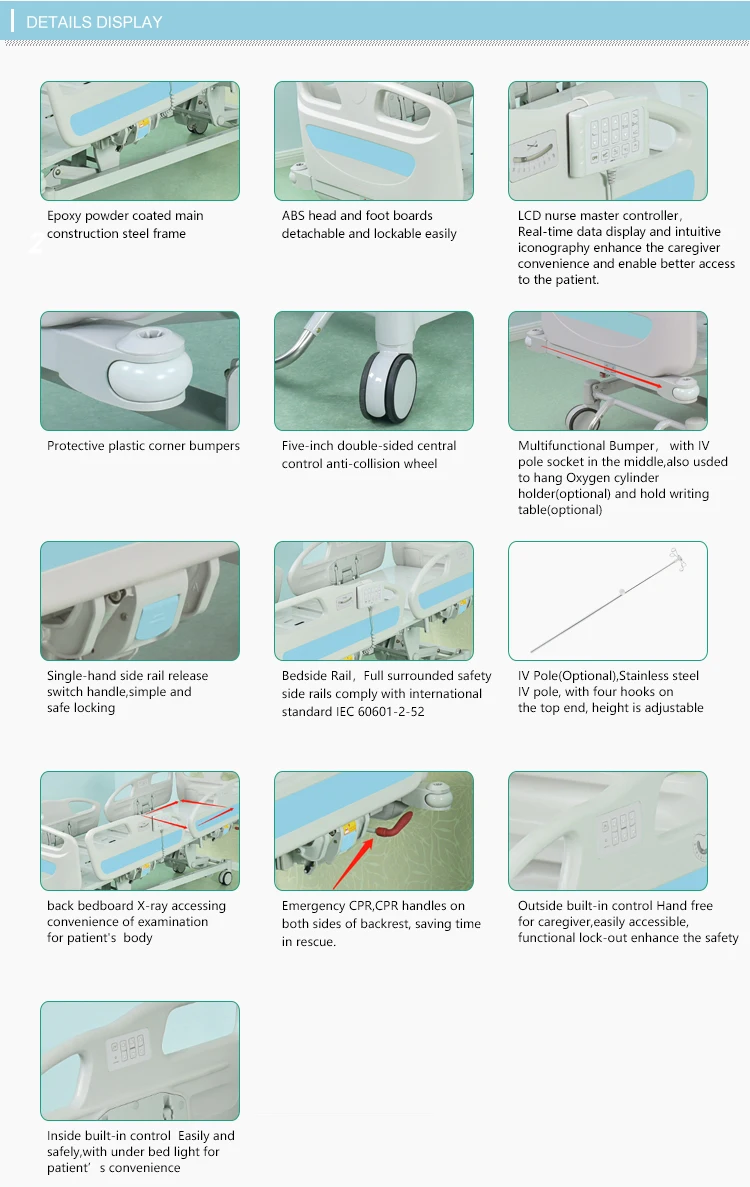 DETAILS DISPLAY

Epoxy powder coated main construction steel frame

ABS head and foot boards detachable and lockable easily

LCD nurse master controller, Real-time data display and intuitive iconography enhance the caregiver convenience and enable better access to the patient.

Protective plastic corner bumpers

Five-inch double-sided central control anti-collision wheel

Multifunctional Bumper, with IV pole socket in the middle,also usded to hang Oxygen cylinder holder(optional) and hold writing table(optional)

Single-hand side rail release switch handle,simple and safe locking

Bedside Rail, Full surrounded safety side rails comply with international standard IEC 60601-2-52

IV Pole(Optional),Stainless steel IV pole, with four hooks on the top end, height is adjustable

back bedboard X-ray accessing convenience of examination for patient's body

Emergency CPR,CPR handles on both sides of backrest, saving time in rescue.

Outside built-in control Hand free for caregiver,easily accessible, functional lock-out enhance the safety

Inside built-in control Easily and safely,with under bed light for patient's convenience