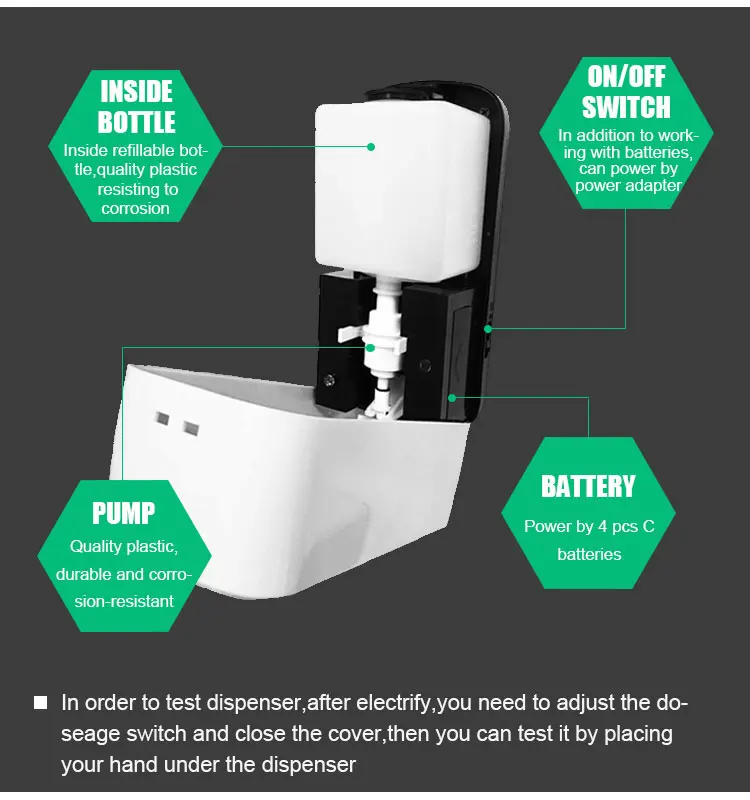 INSIDE BOTTLE

Inside refillable bottle,quality plastic resisting to corrosion

ON/OFF SWITCH

In addition to working with batteries, can power by power adapter

PUMP

Quality plastic, durable and corrosion-resistant

BATTERY

Power by 4 pcs C batteries

■ In order to test dispenser,after electrify,you need to adjust the doseage switch and close the cover,then you can test it by placing your hand under the dispenser