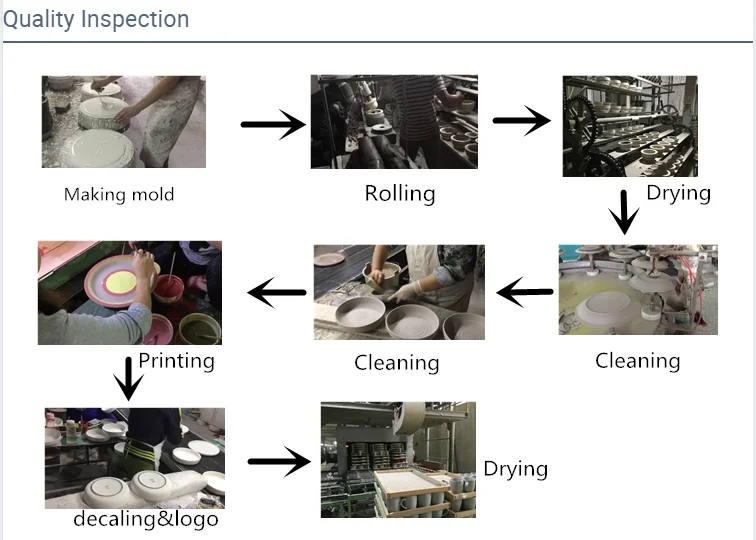 Quality Inspection

Making mold

Rolling

Drying

Cleaning

Cleaning

Printing

decaling&logo

Drying