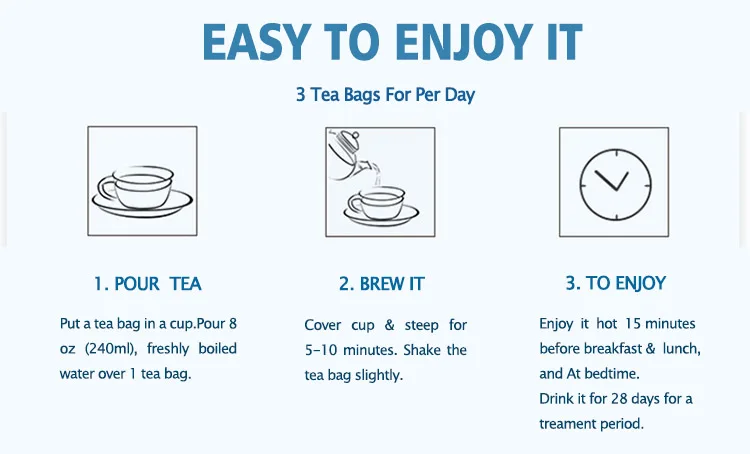 EASY TO ENJOY IT

3 Tea Bags For Per Day

1. POUR TEA

Put a tea bag in a cup.Pour 8 oz (240ml), freshly boiled water over 1 tea bag.

2. BREW IT

Cover cup & steep for 5-10 minutes. Shake the tea bag slightly.

3. TO ENJOY

Enjoy it hot 15 minutes before breakfast & lunch, and At bedtime.
Drink it for 28 days for a treament period.