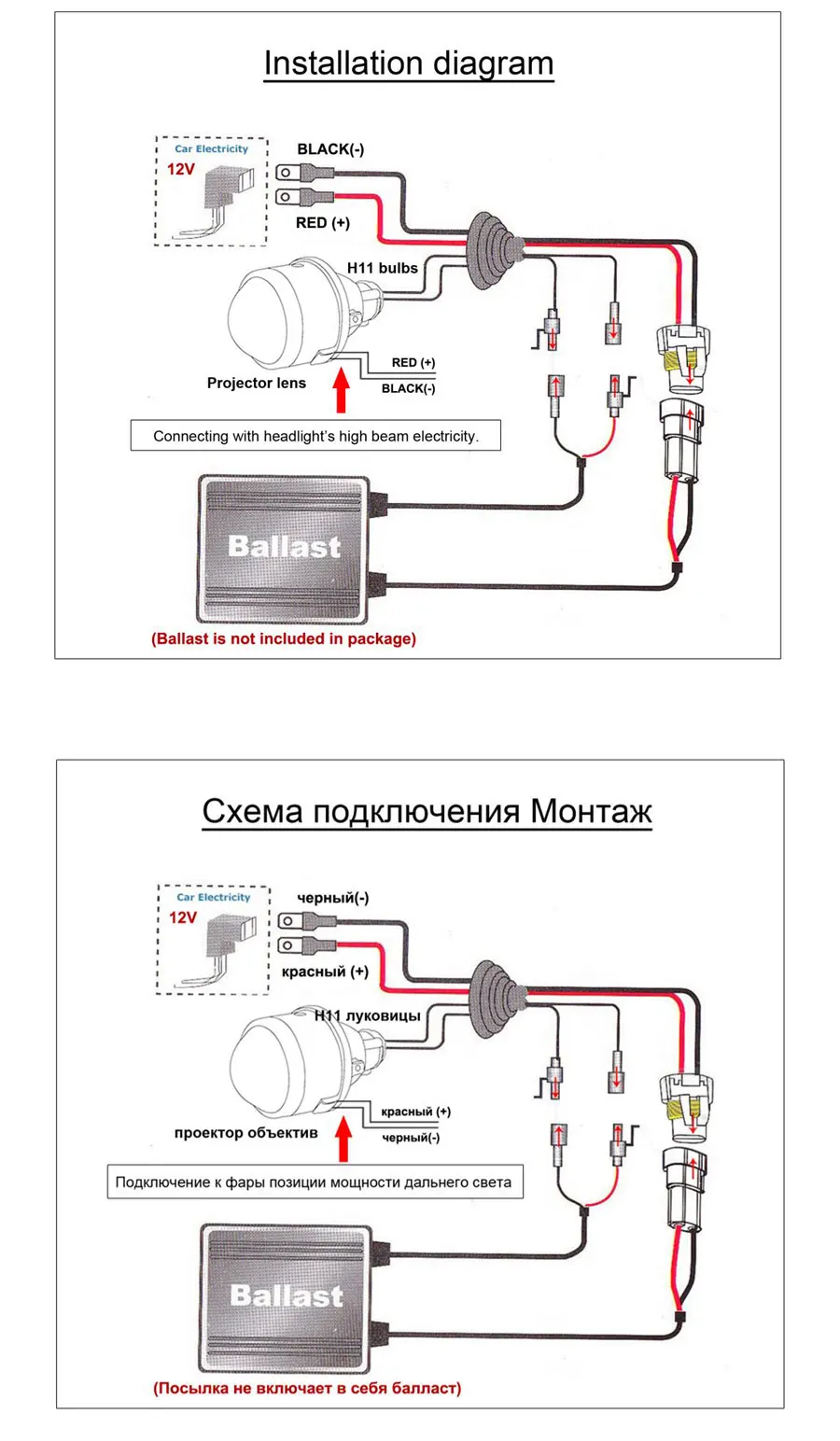 Installation diagram

Car Electricity
12V

BLACK(-)

RED (+)

H11 bulbs

RED (+)

BLACK(-)

Projector lens

Connecting with headlight's high beam electricity.

Ballast

(Ballast is not included in package)

Схема подключения Монтаж

Car Electricity
12V

черный(-)

красный (+)

H11 луковицы

красный (+)

черный(-)

проектор объектив

Подключение к фары позиции мощности дальнего света

Ballast

(Посылка не включает в себя балласт)