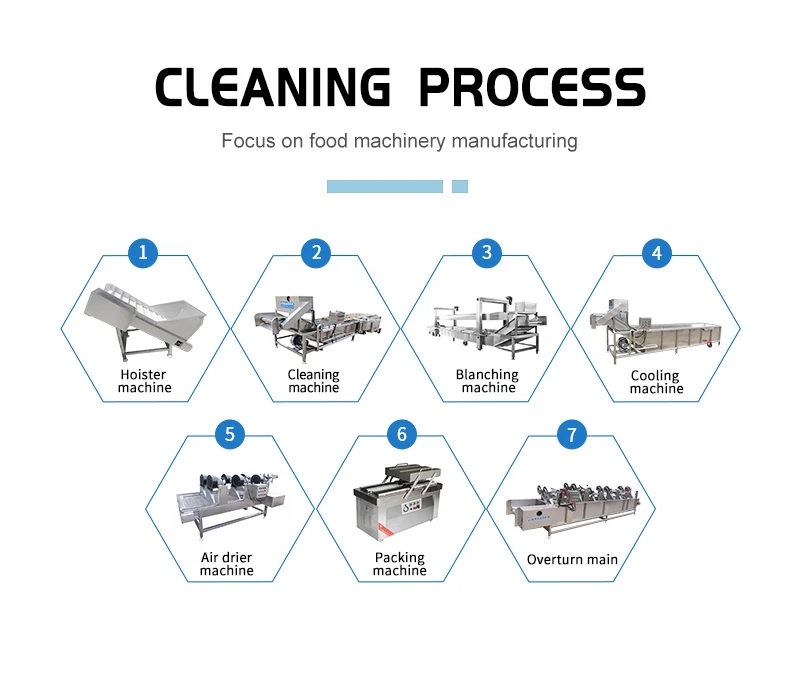 CLEANING PROCESS

Focus on food machinery manufacturing

1
Hoister machine

2
Cleaning machine

3
Blanching machine

4
Cooling machine

5
Air drier machine

6
Packing machine

7
Overturn main