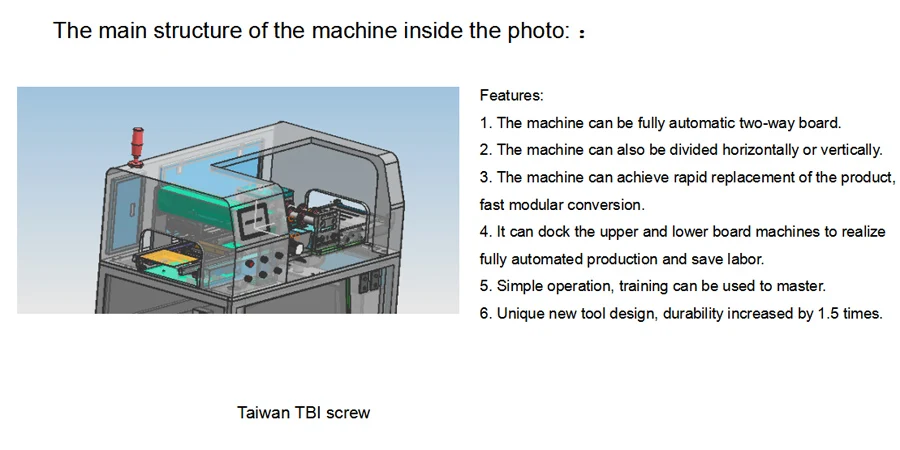 The main structure of the machine inside the photo: :

Features:

1. The machine can be fully automatic two-way board.

2. The machine can also be divided horizontally or vertically.

3. The machine can achieve rapid replacement of the product, fast modular conversion.

4. It can dock the upper and lower board machines to realize fully automated production and save labor.

5. Simple operation, training can be used to master.

6. Unique new tool design, durability increased by 1.5 times.

Taiwan TBI screw