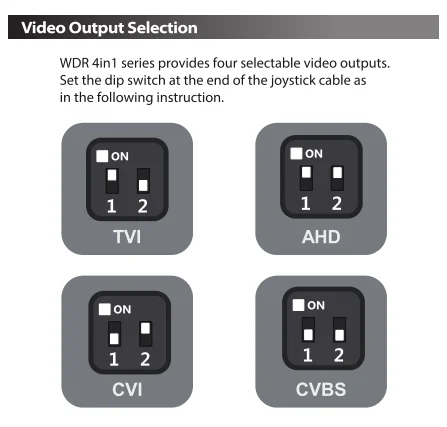 Video Output Selection

WDR 4in1 series provides four selectable video outputs. Set the dip switch at the end of the joystick cable as in the following instruction.

ON
1 2
TVI

ON
1 2
AHD

ON
1 2
CVI

ON
1 2
CVBS